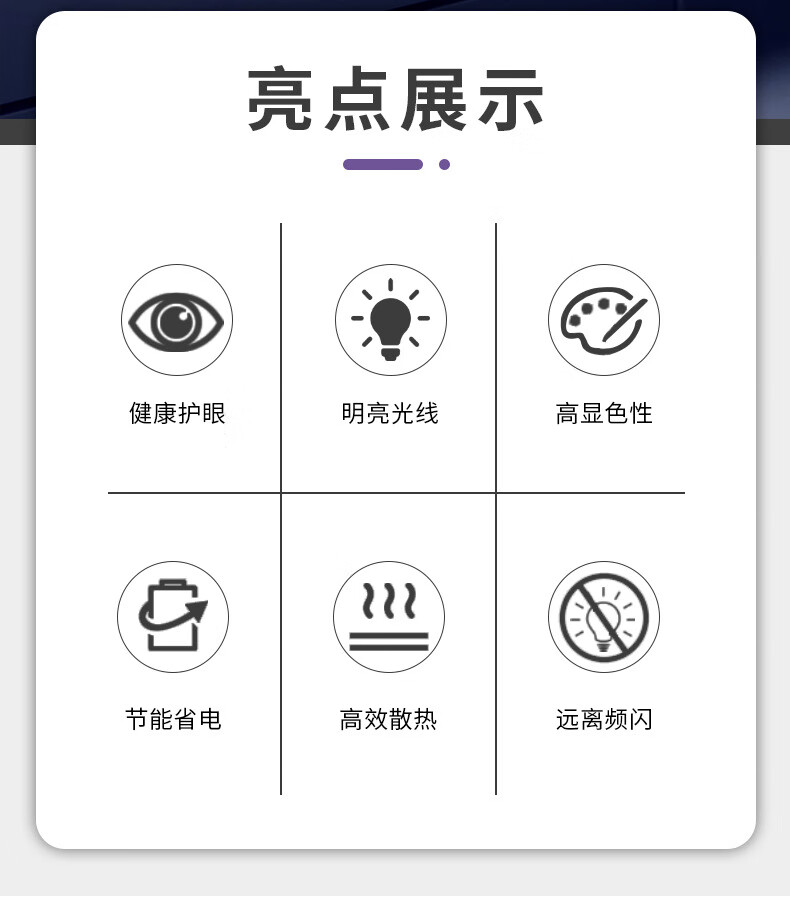 亮点展示

健康护眼

明亮光线

高显色性

节能省电

高效散热

远离频闪