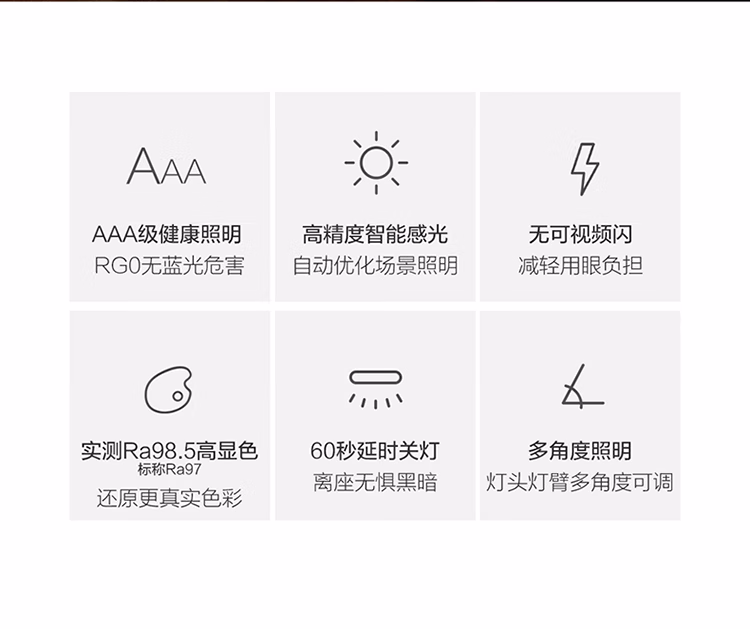 AAA

AAA级健康照明
RG0无蓝光危害

高精度智能感光
自动优化场景照明

无可视频闪
减轻用眼负担

实测Ra98.5高显色
标称Ra97
还原更真实色彩

60秒延时关灯
离座无惧黑暗

多角度照明
灯头灯臂多角度可调