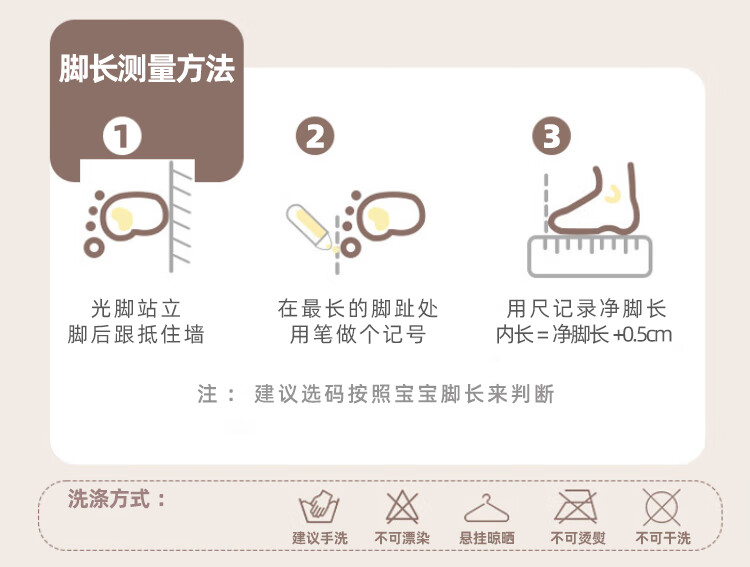 脚长测量方法

1
光脚站立
脚后跟抵住墙

2
在最长的脚趾处
用笔做个记号

3
用尺记录净脚长
内长＝净脚长 +0.5cm

注： 建议选码按照宝宝脚长来判断

洗涤方式：

建议手洗
不可漂染
悬挂晾晒
不可烫熨
不可干洗