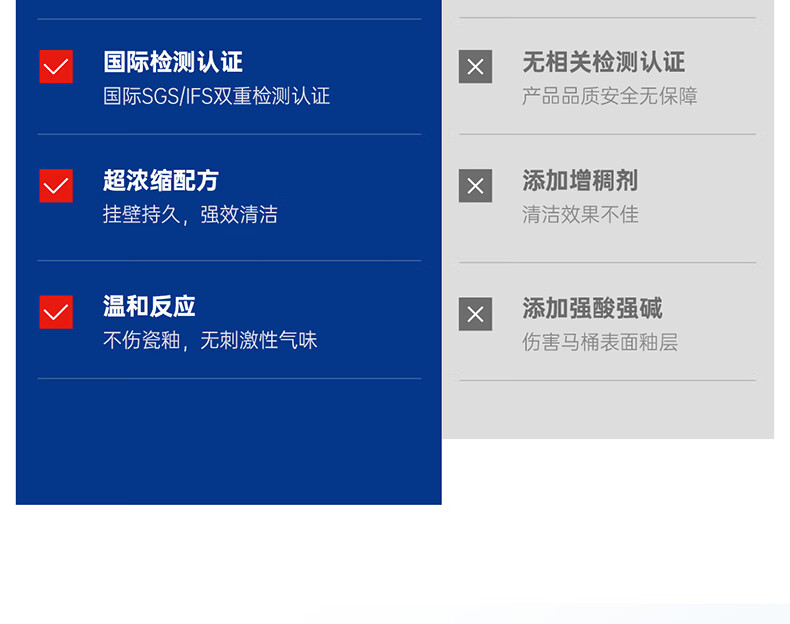 国际检测认证
国际SGS/IFS双重检测认证

超浓缩配方
挂壁持久，强效清洁

温和反应
不伤瓷釉，无刺激性气味

无相关检测认证
产品品质安全无保障

添加增稠剂
清洁效果不佳

添加强酸强碱
伤害马桶表面釉层