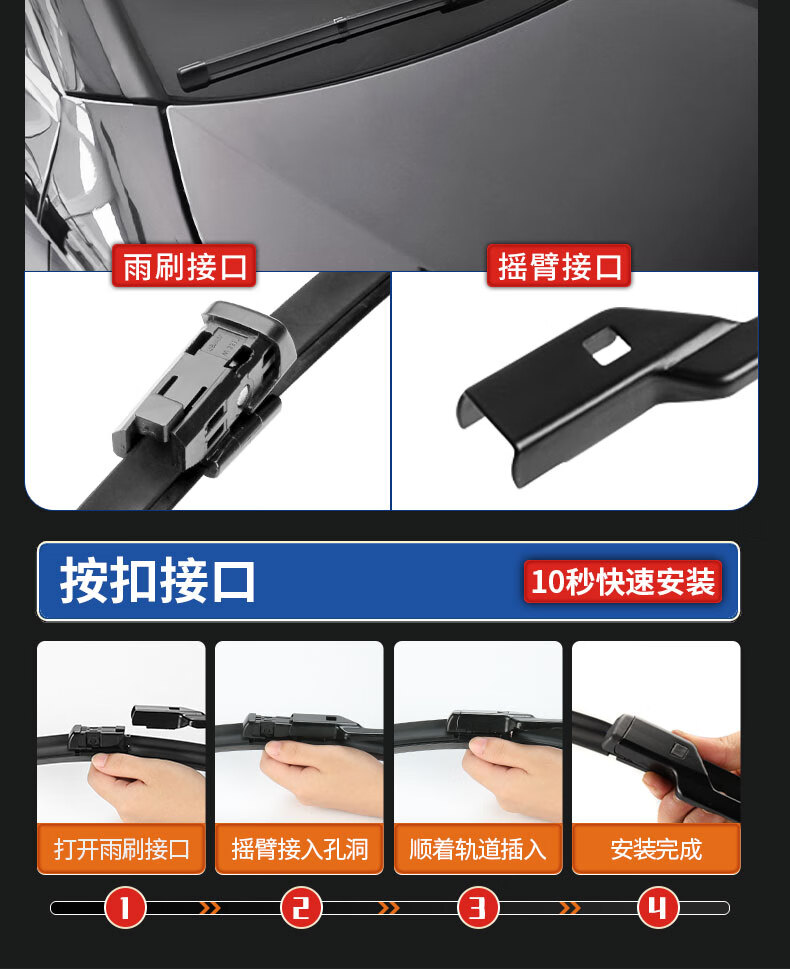 雨刷接口

摇臂接口

按扣接口

10秒快速安装

打开雨刷接口

摇臂接入孔洞

顺着轨道插入

安装完成

1

2

3

4