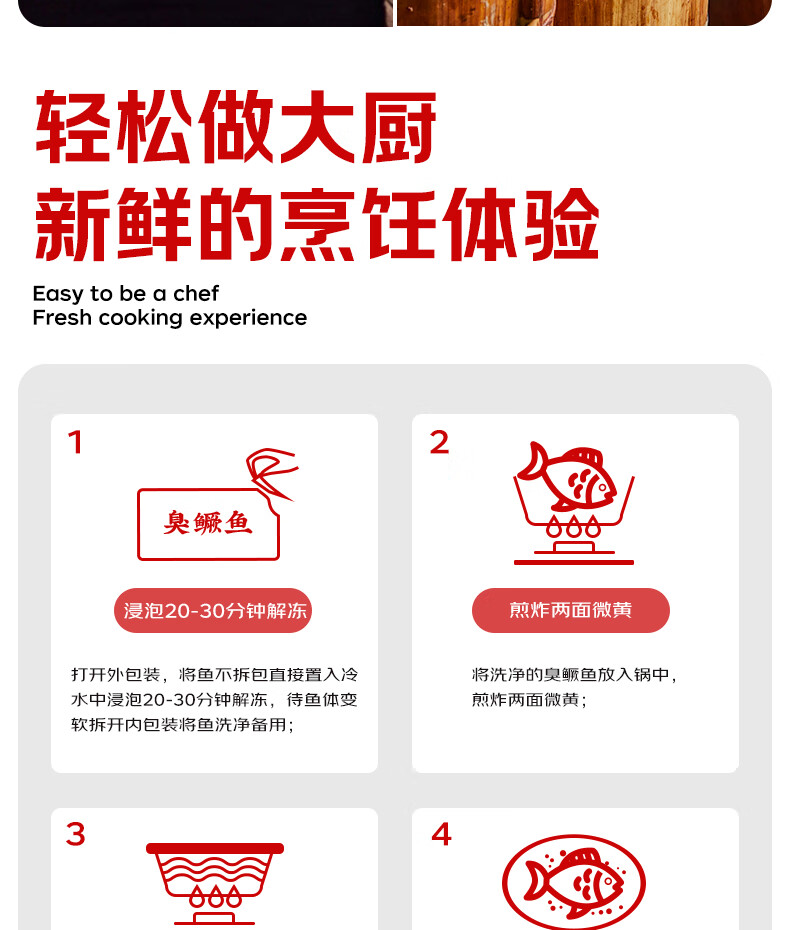 轻松做大厨
新鲜的烹饪体验

Easy to be a chef
Fresh cooking experience

1

臭鳜鱼

浸泡20-30分钟解冻

打开外包装，将鱼不拆包直接置入冷水中浸泡20-30分钟解冻，待鱼体变软拆开内包装将鱼洗净备用；

2

煎炸两面微黄

将洗净的臭鳜鱼放入锅中，煎炸两面微黄；

3

4