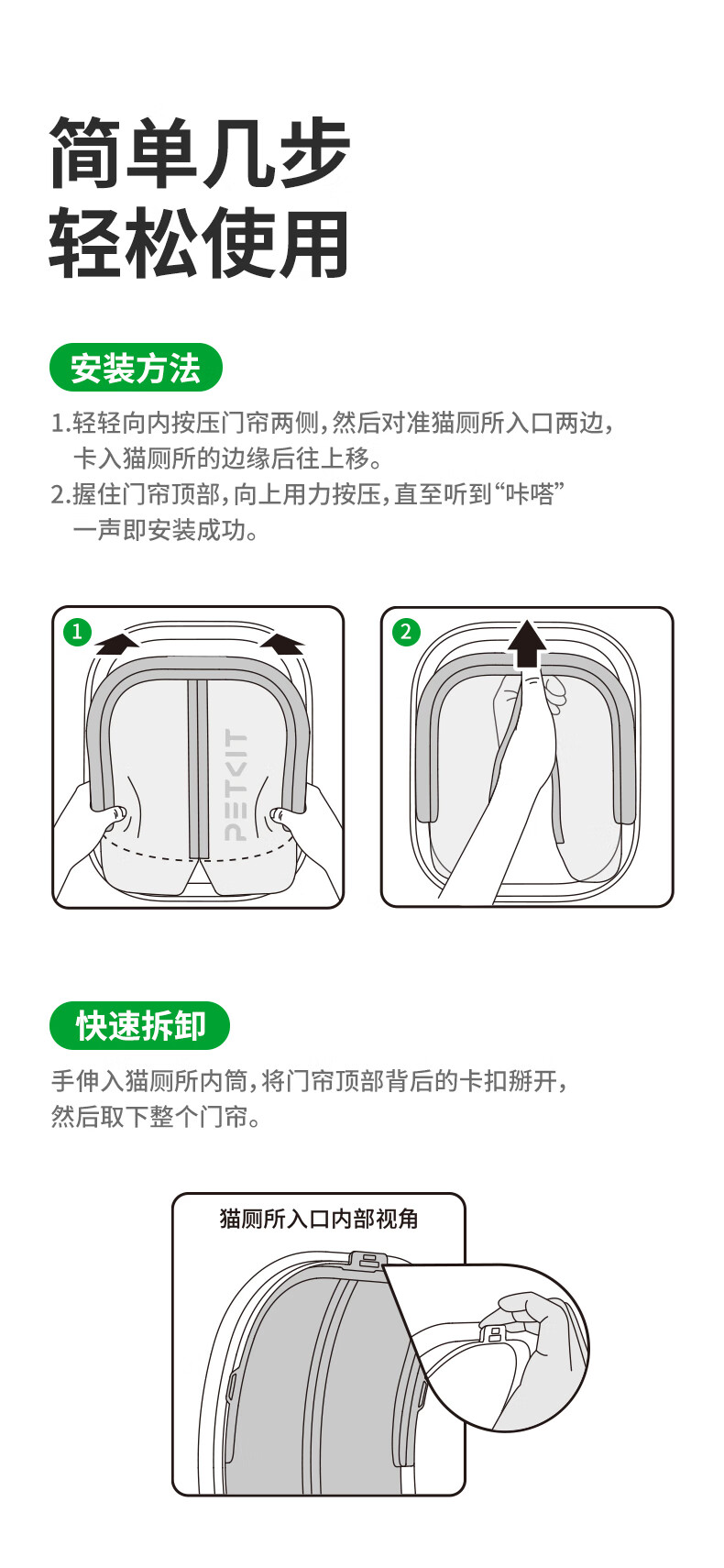 简单几步
轻松使用

安装方法

1.轻轻向内按压门帘两侧，然后对准猫厕所入口两边，卡入猫厕所的边缘后往上移。
2.握住门帘顶部，向上用力按压，直至听到“咔嗒”一声即安装成功。

1

PETKIT

2

快速拆卸

手伸入猫厕所内筒，将门帘顶部背后的卡扣掰开，然后取下整个门帘。

猫厕所入口内部视角