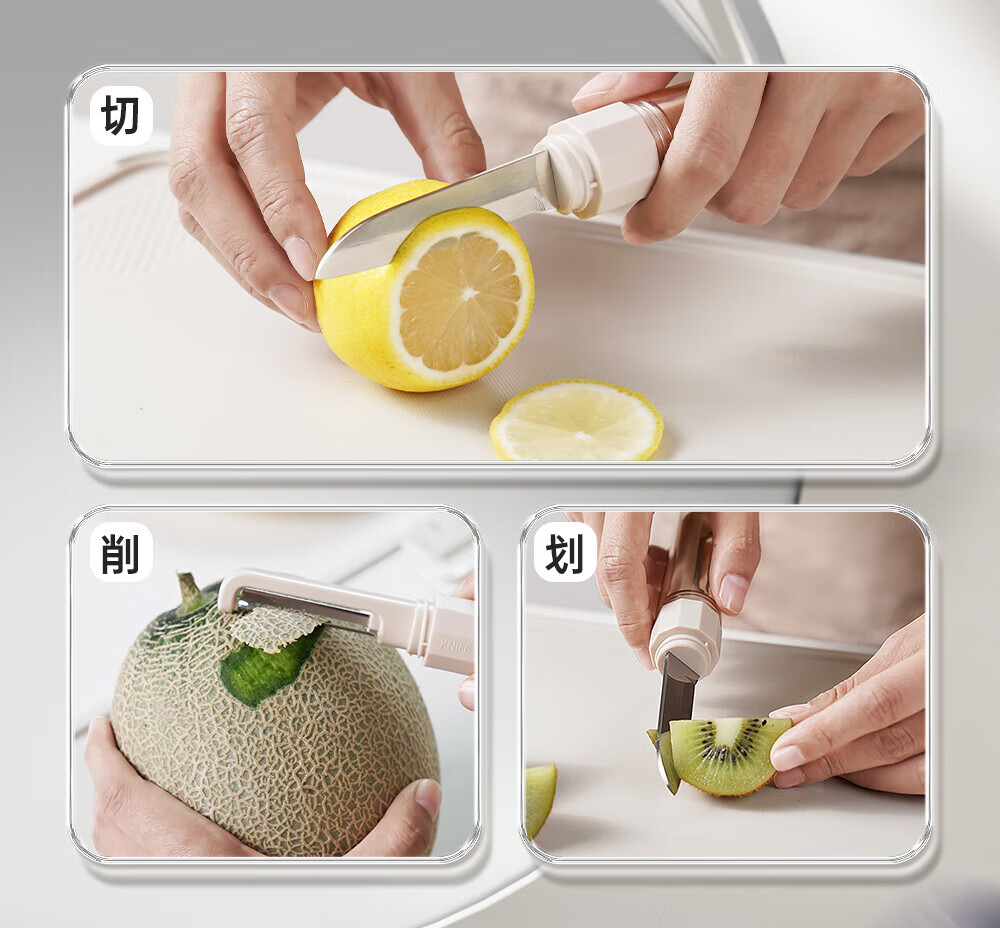 切

削

KNIFE

划