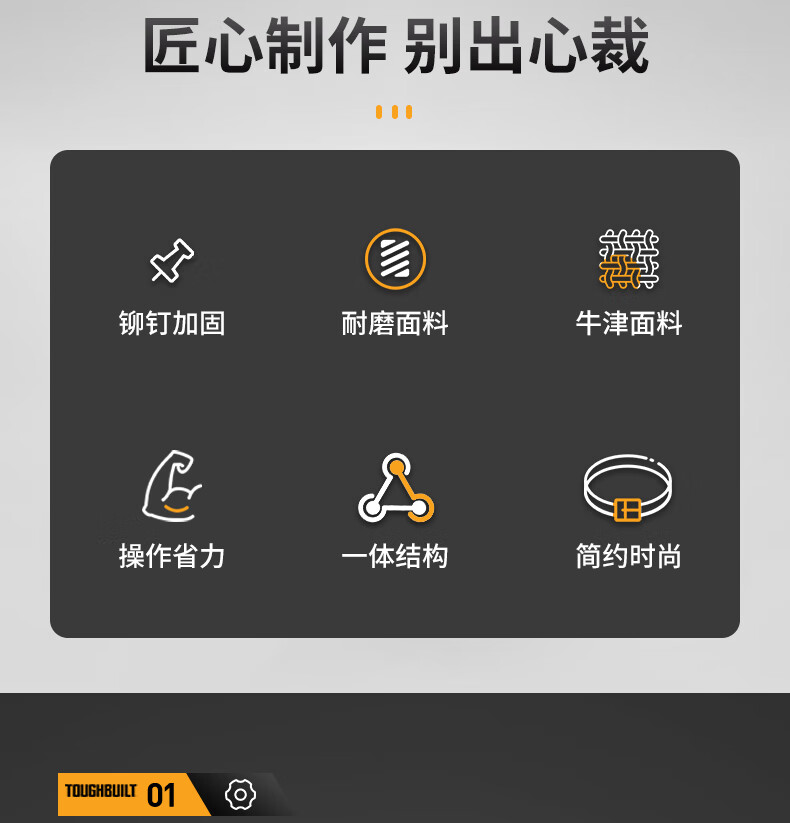 匠心制作 别出心裁

铆钉加固

耐磨面料

牛津面料

操作省力

一体结构

简约时尚

TOUGHBUILT 01