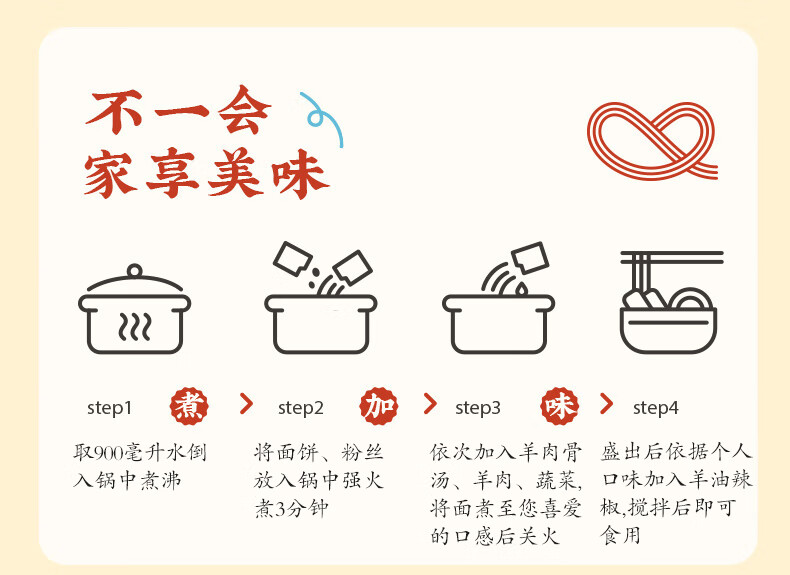 不一会
家享美味

step1 煮

取900毫升水倒入锅中煮沸

step2 加

将面饼、粉丝放入锅中强火煮3分钟

step3 味

依次加入羊肉骨汤、羊肉、蔬菜，将面煮至您喜爱的口感后关火

step4

盛出后依据个人口味加入羊油辣椒，搅拌后即可食用