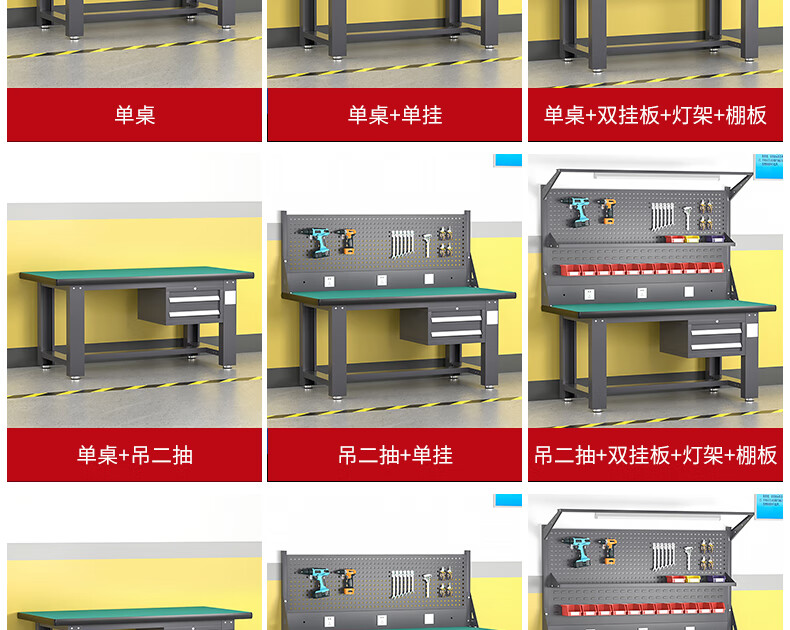 单桌

单桌+单挂

单桌+双挂板+灯架+棚板

单桌+吊二抽

吊二抽+单挂

吊二抽+双挂板+灯架+棚板