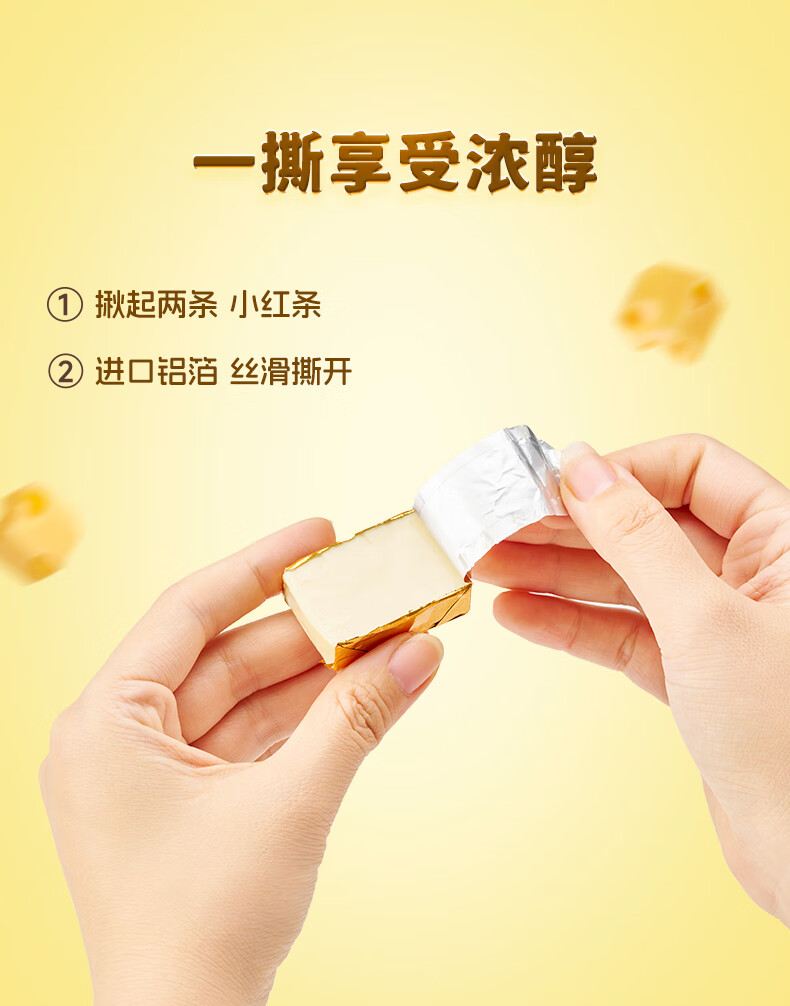 一撕享受浓醇

① 揪起两条 小红条

② 进口铝箔 丝滑撕开