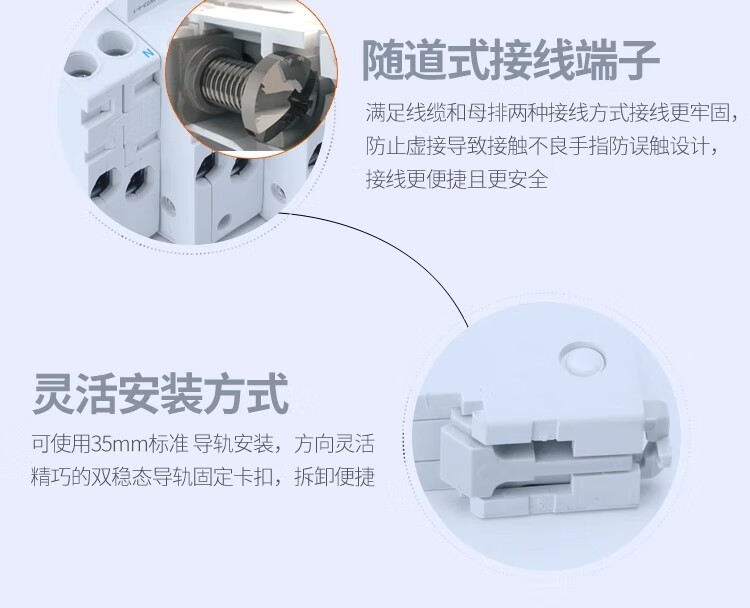 N

随道式接线端子

满足线缆和母排两种接线方式接线更牢固，防止虚接导致接触不良手指防误触设计，接线更便捷且更安全

灵活安装方式

可使用35mm标准 导轨安装，方向灵活精巧的双稳态导轨固定卡扣，拆卸便捷