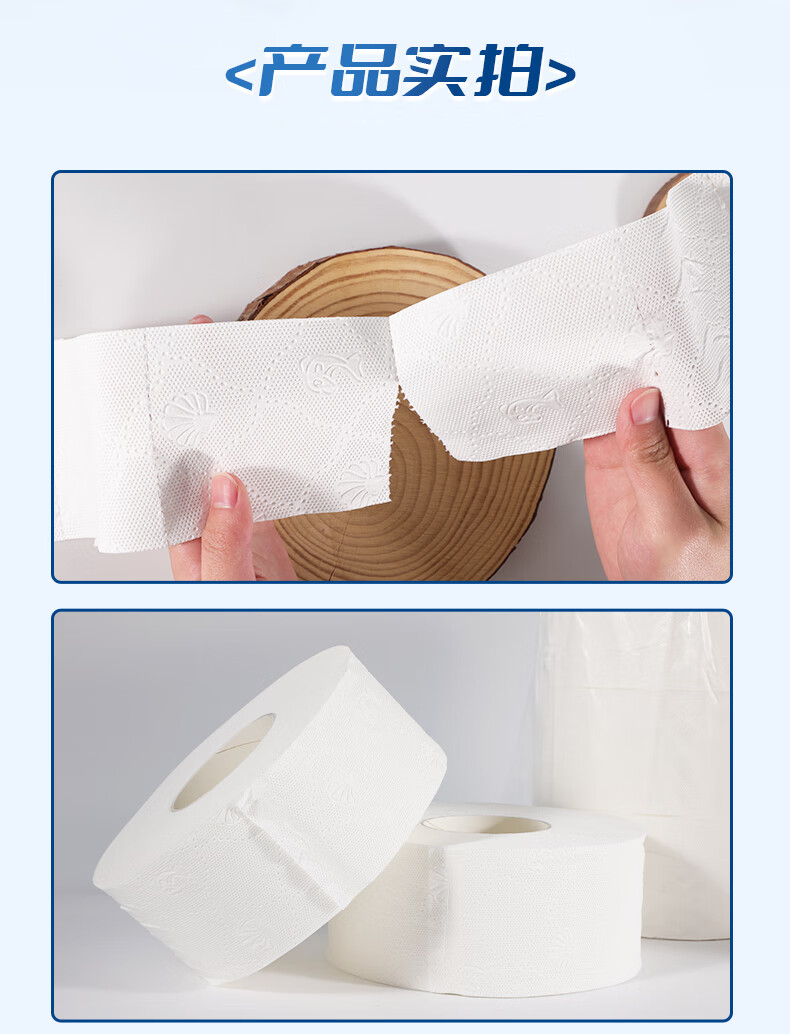 <产品实拍>