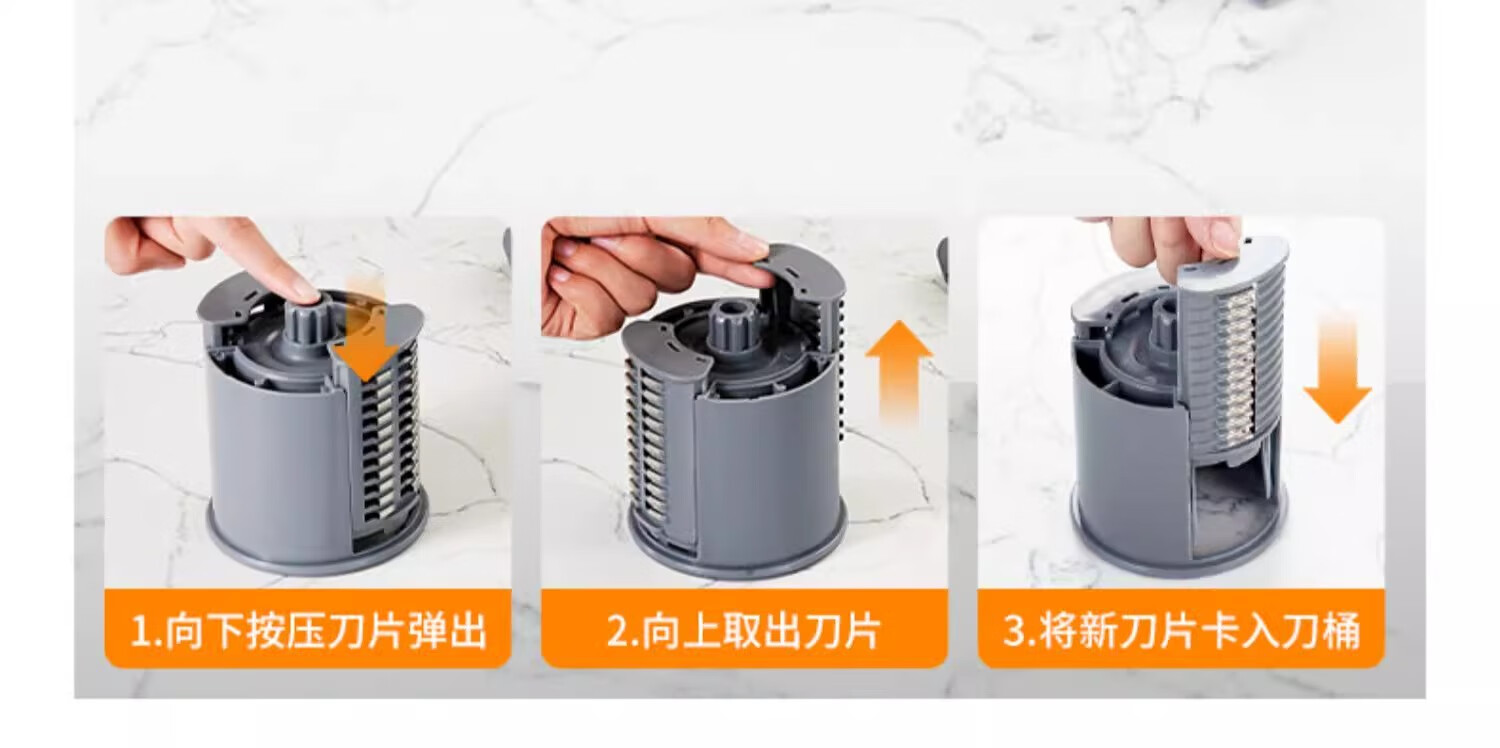 1.向下按压刀片弹出

2.向上取出刀片

3.将新刀片卡入刀桶