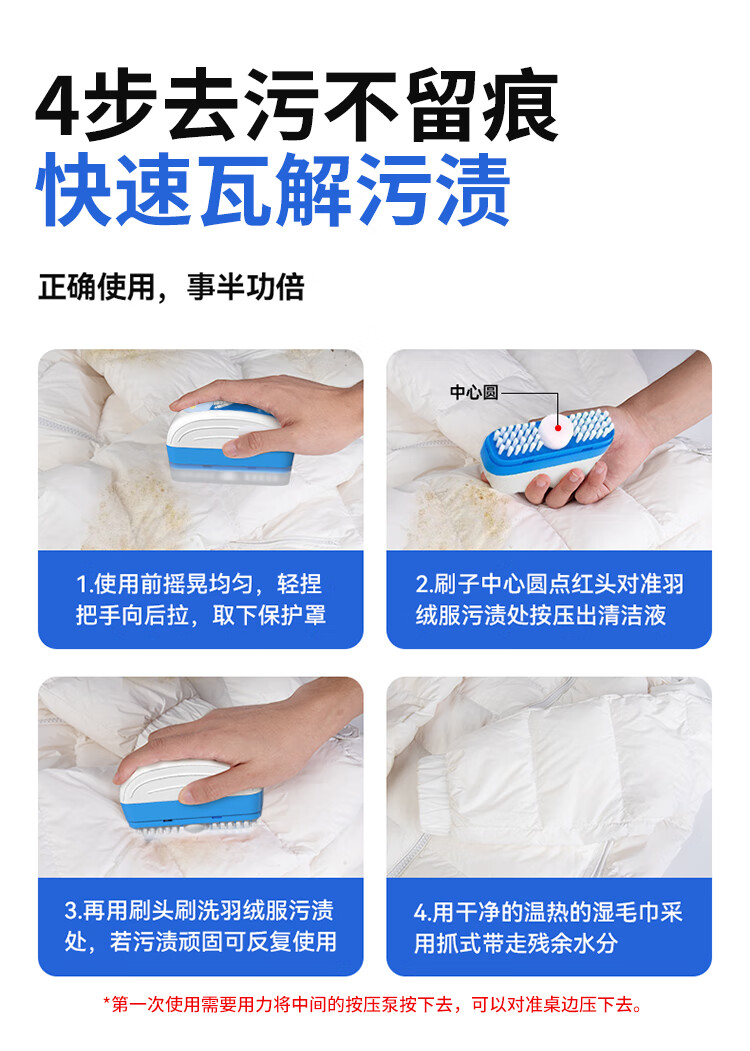 4步去污不留痕
快速瓦解污渍

正确使用，事半功倍

1.使用前摇晃均匀，轻捏把手向后拉，取下保护罩

中心圆

2.刷子中心圆点红头对准羽绒服污渍处按压出清洁液

3.再用刷头刷洗羽绒服污渍处，若污渍顽固可反复使用

4.用干净的温热的湿毛巾采用抓式带走残余水分

*第一次使用需要用力将中间的按压泵按下去，可以对准桌边压下去。