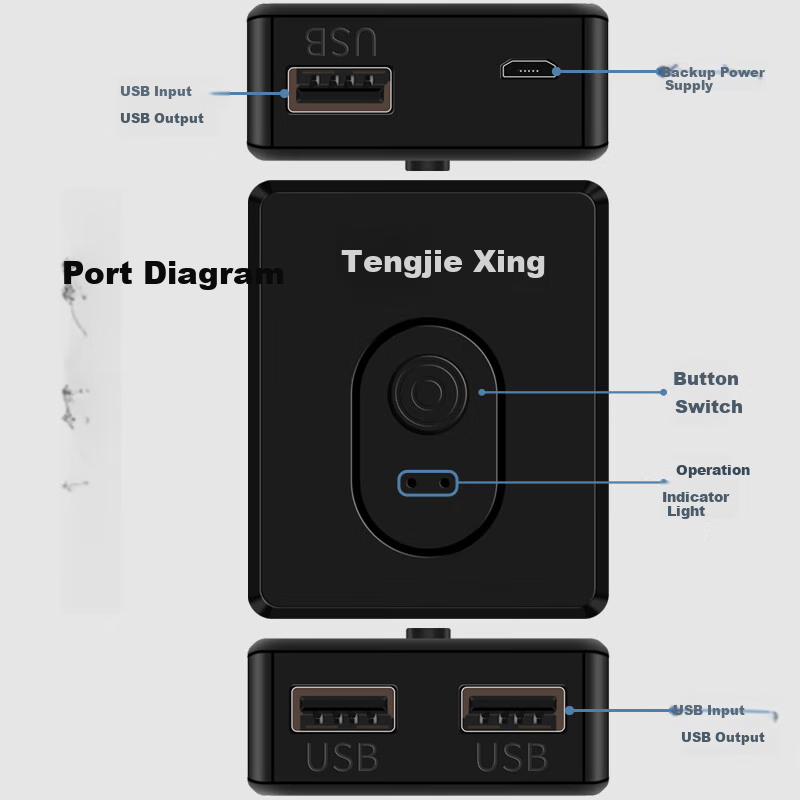 USB

USB Input

USB Output

Backup Power Supply

Port Diagram

Tengjie Xing

Button Switch

Operation Indicator Light

USB

USB

USB Input

USB Output