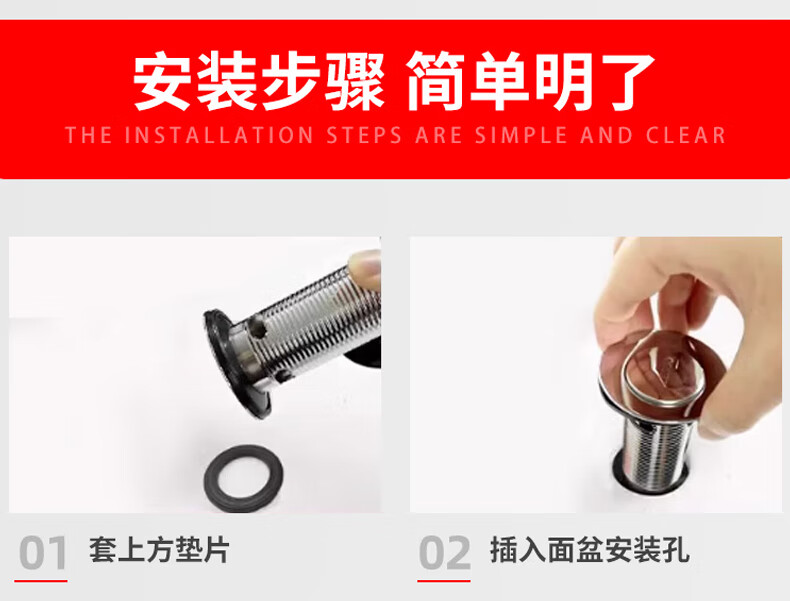 安装步骤 简单明了
THE INSTALLATION STEPS ARE SIMPLE AND CLEAR

01 套上方垫片

02 插入面盆安装孔