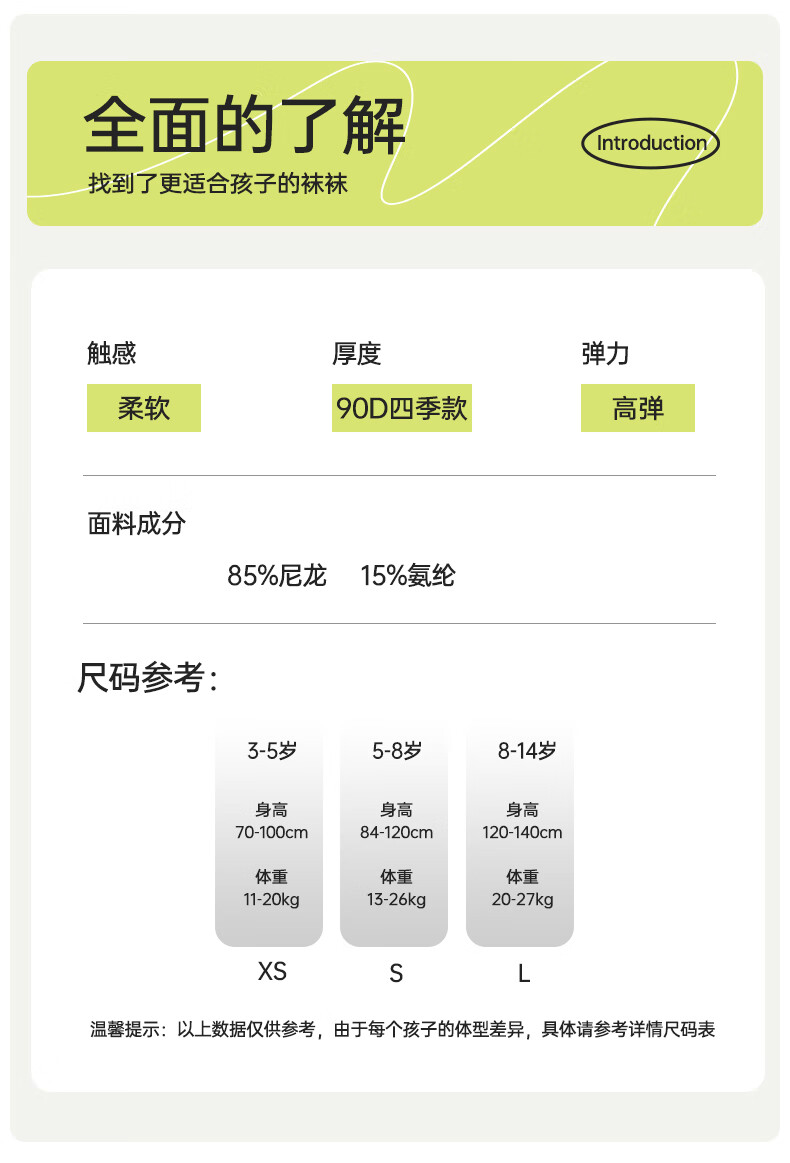 全面的了解

找到了更适合孩子的袜袜

Introduction

触感

柔软

厚度

90D四季款

弹力

高弹

面料成分

85%尼龙 15%氨纶

尺码参考：

3-5岁

身高
70-100cm

体重
11-20kg

XS

5-8岁

身高
84-120cm

体重
13-26kg

S

8-14岁

身高
120-140cm

体重
20-27kg

L

温馨提示：以上数据仅供参考，由于每个孩子的体型差异，具体请参考详情尺码表