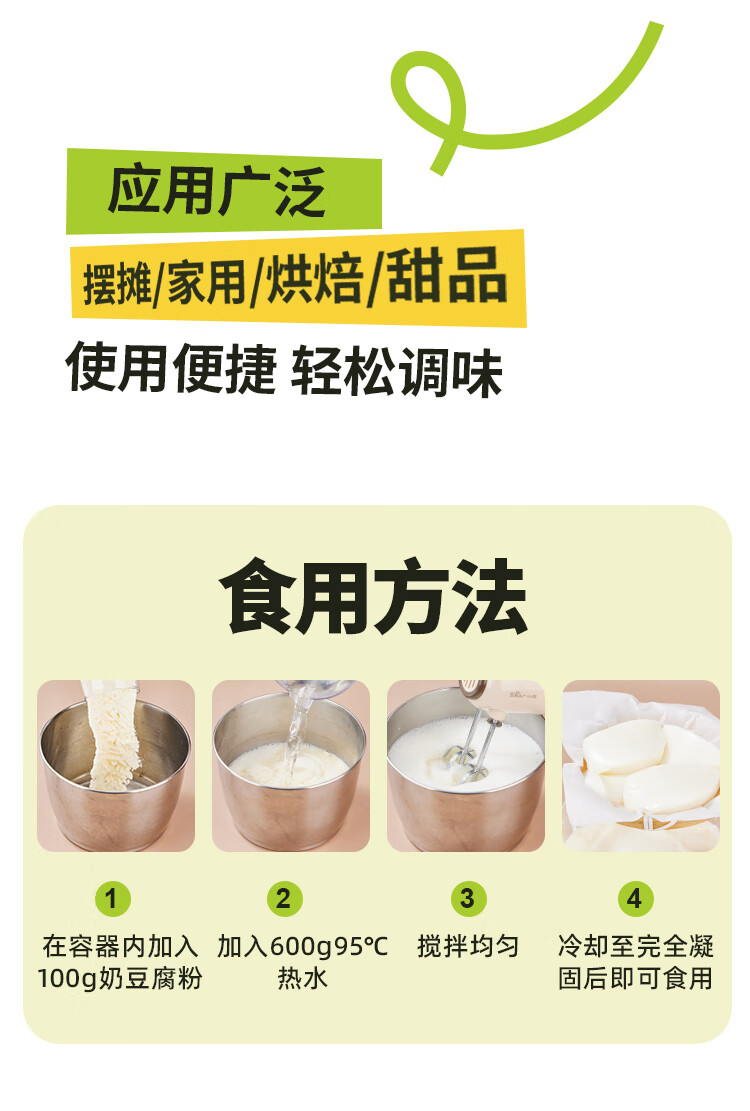 应用广泛

摆摊/家用/烘焙/甜品

使用便捷 轻松调味

食用方法

1
在容器内加入100g奶豆腐粉

2
加入600g95℃热水

3
搅拌均匀

4
冷却至完全凝固后即可食用