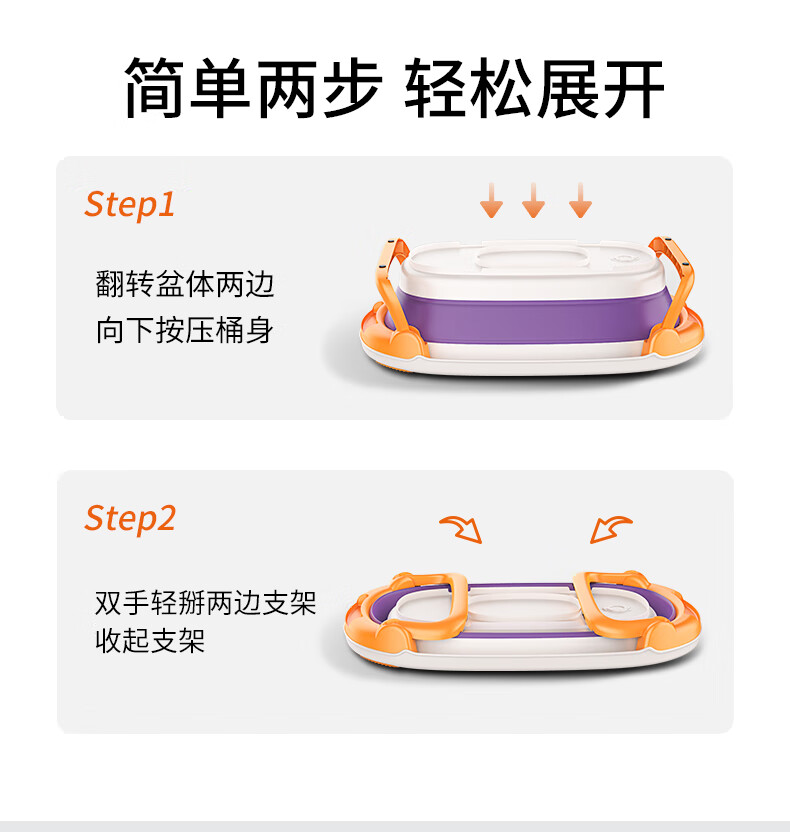 简单两步 轻松展开

Step1

翻转盆体两边
向下按压桶身

Step2

双手轻掰两边支架
收起支架