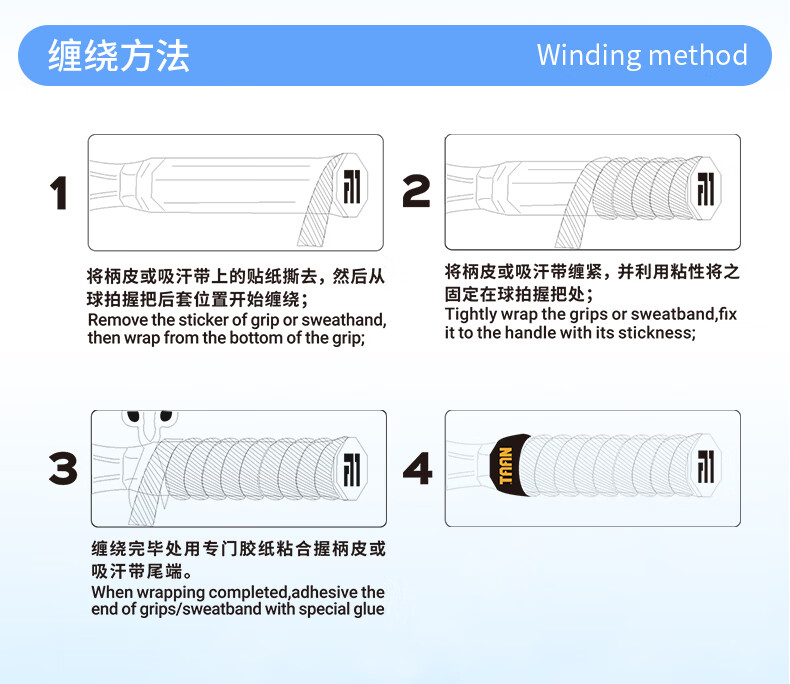 缠绕方法 Winding method

1

将柄皮或吸汗带上的贴纸撕去，然后从球拍握把后套位置开始缠绕；
Remove the sticker of grip or sweathand, then wrap from the bottom of the grip;

2

将柄皮或吸汗带缠紧，并利用粘性将之固定在球拍握把处；
Tightly wrap the grips or sweatband,fix it to the handle with its stickness;

3

缠绕完毕处用专门胶纸粘合握柄皮或吸汗带尾端。
When wrapping completed,adhesive the end of grips/sweatband with special glue

4

TAAN