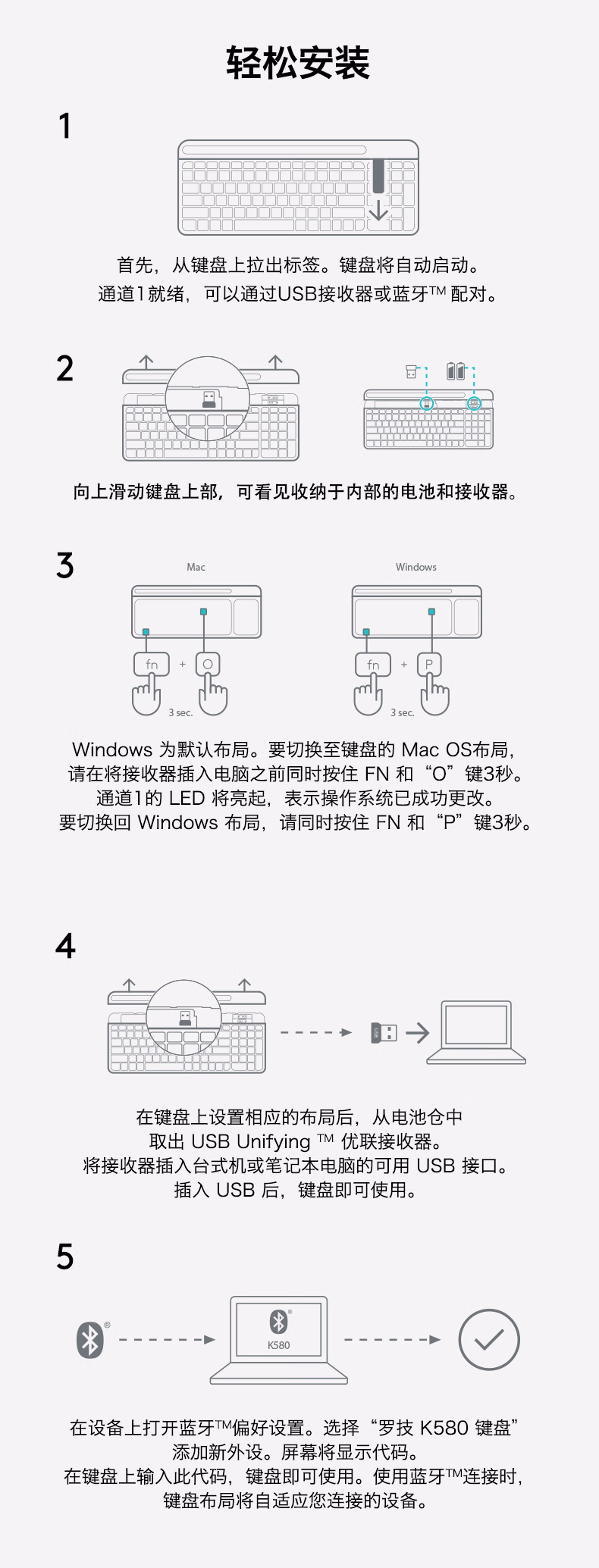 轻松安装

1

首先，从键盘上拉出标签。键盘将自动启动。
通道1就绪，可以通过USB接收器或蓝牙™ 配对。

2

向上滑动键盘上部，可看见收纳于内部的电池和接收器。

3

Mac

fn + O

3 sec.

Windows

fn + P

3 sec.

Windows 为默认布局。要切换至键盘的 Mac OS布局，
请在将接收器插入电脑之前同时按住 FN 和“O”键3秒。
通道1的 LED 将亮起，表示操作系统已成功更改。
要切换回 Windows 布局，请同时按住 FN 和“P”键3秒。

4

在键盘上设置相应的布局后，从电池仓中
取出 USB Unifying ™ 优联接收器。
将接收器插入台式机或笔记本电脑的可用 USB 接口。
插入 USB 后，键盘即可使用。

5

K580

在设备上打开蓝牙™偏好设置。选择“罗技 K580 键盘”
添加新外设。屏幕将显示代码。
在键盘上输入此代码，键盘即可使用。使用蓝牙™连接时，
键盘布局将自适应您连接的设备。