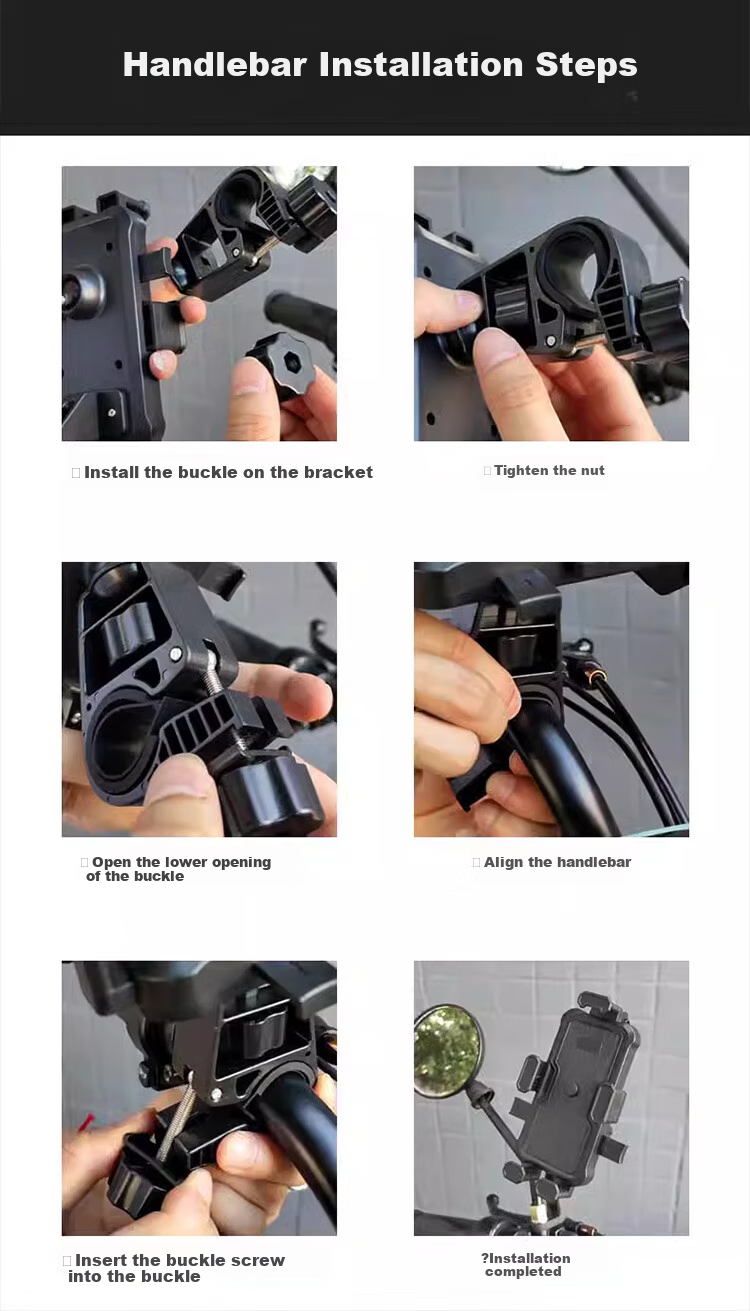 Handlebar Installation Steps

 Install the buckle on the bracket

 Tighten the nut

 Open the lower opening of the buckle

 Align the handlebar

 Insert the buckle screw into the buckle

?Installation completed