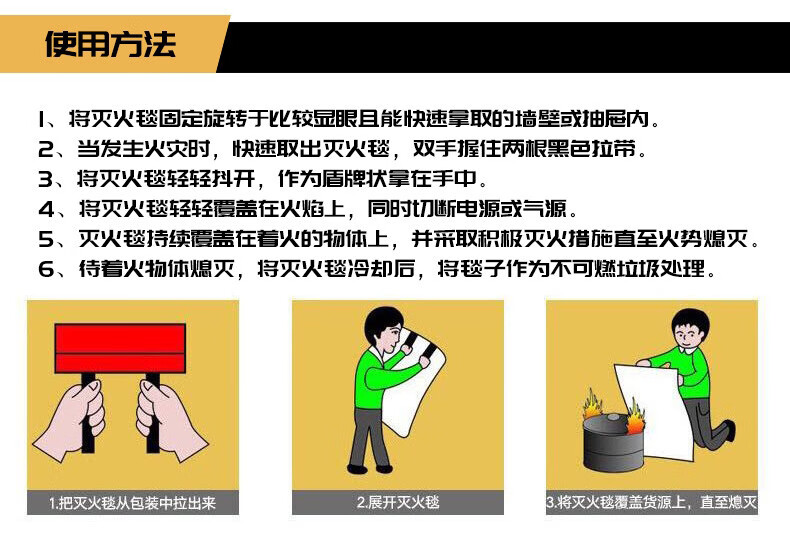 使用方法

1、将灭火毯固定旋转于比较显眼且能快速拿取的墙壁或抽屉内。
2、当发生火灾时，快速取出灭火毯，双手握住两根黑色拉带。
3、将灭火毯轻轻抖开，作为盾牌状拿在手中。
4、将灭火毯轻轻覆盖在火焰上，同时切断电源或气源。
5、灭火毯持续覆盖在着火的物体上，并采取积极灭火措施直至火势熄灭。
6、待着火物体熄灭，将灭火毯冷却后，将毯子作为不可燃垃圾处理。

1.把灭火毯从包装中拉出来

2.展开灭火毯

3.将灭火毯覆盖货源上，直至熄灭