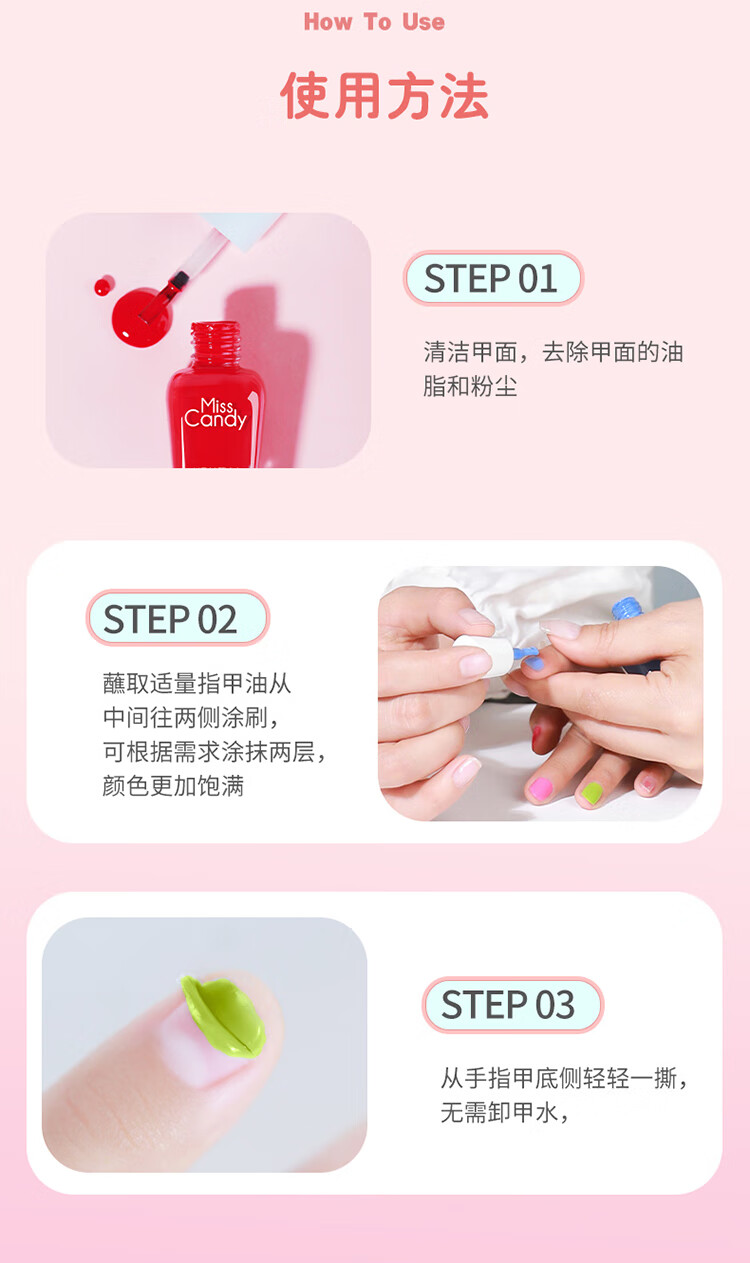 How To Use

使用方法

Miss Candy

STEP 01

清洁甲面，去除甲面的油脂和粉尘

STEP 02

蘸取适量指甲油从中间往两侧涂刷，可根据需求涂抹两层，颜色更加饱满

STEP 03

从手指甲底侧轻轻一撕，无需卸甲水，