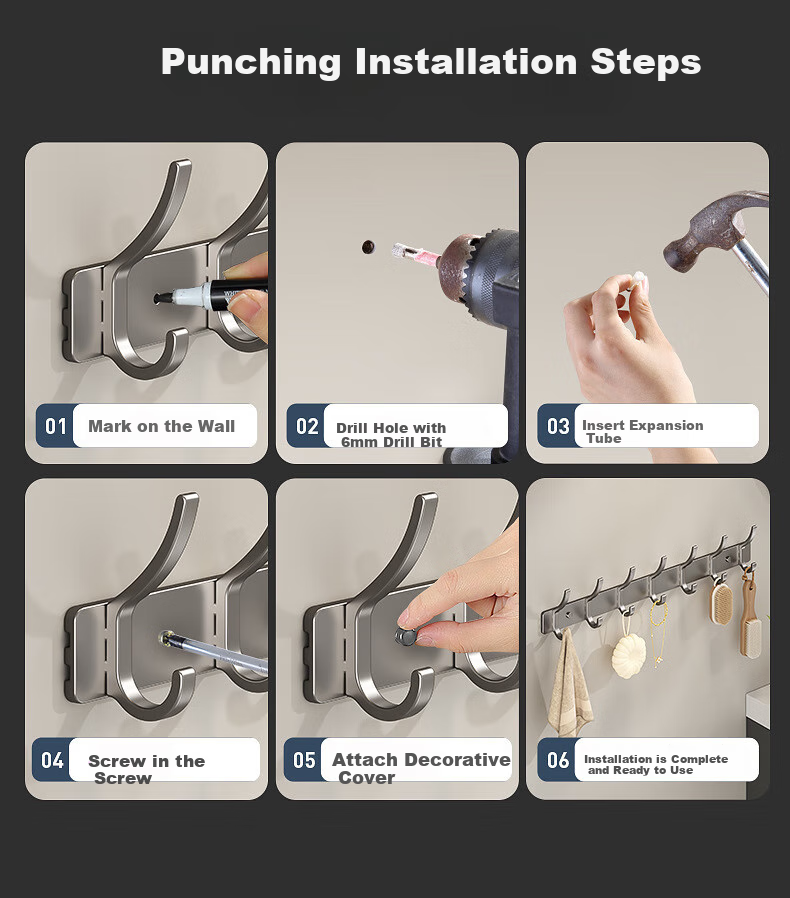 Punching Installation Steps

01 Mark on the Wall

02 Drill Hole with 6mm Drill Bit

03 Insert Expansion Tube

04 Screw in the Screw

05 Attach Decorative Cover

06 Installation is Complete and Ready to Use