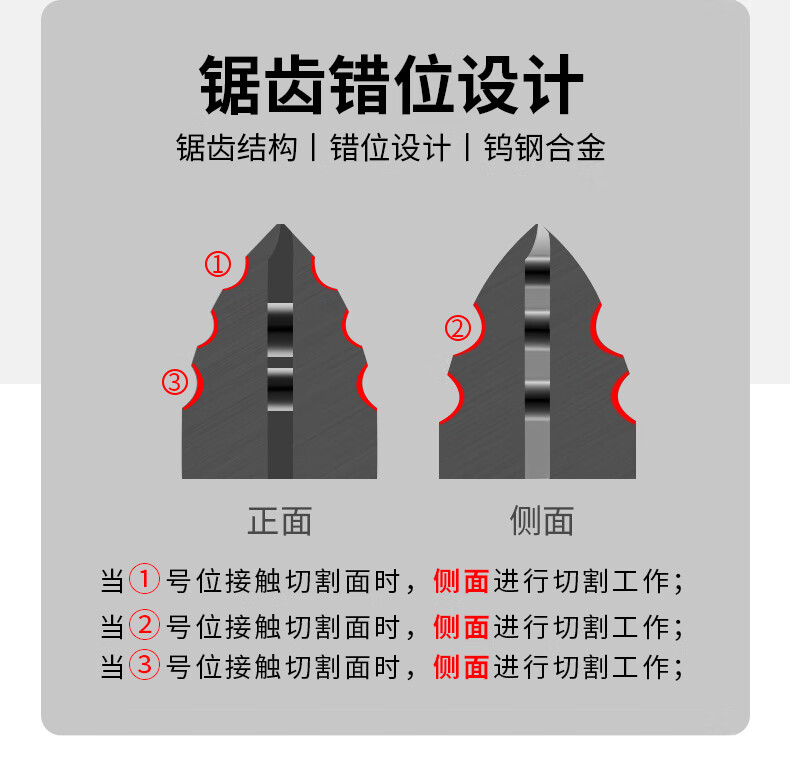 锯齿错位设计

锯齿结构 | 错位设计 | 钨钢合金

①

③

②

正面

侧面

当①号位接触切割面时，侧面进行切割工作；

当②号位接触切割面时，侧面进行切割工作；

当③号位接触切割面时，侧面进行切割工作；