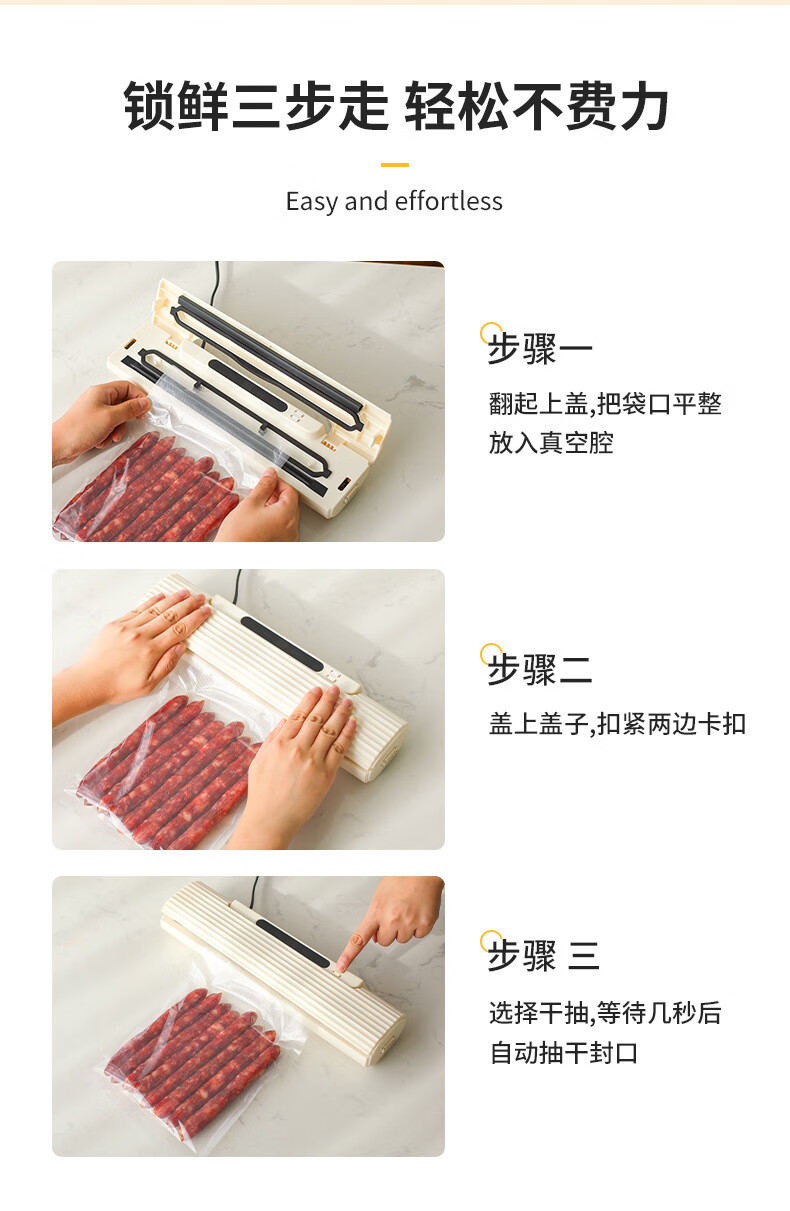 锁鲜三步走 轻松不费力

Easy and effortless

步骤一

翻起上盖,把袋口平整放入真空腔

步骤二

盖上盖子,扣紧两边卡扣

步骤 三

选择干抽,等待几秒后自动抽干封口