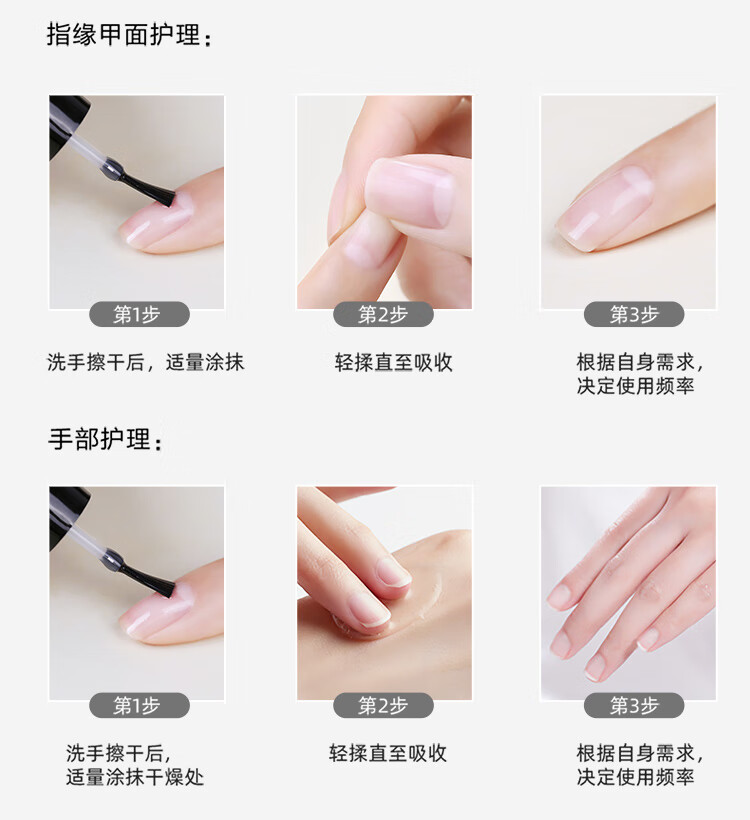 指缘甲面护理：

第1步

洗手擦干后，适量涂抹

第2步

轻揉直至吸收

第3步

根据自身需求，决定使用频率

手部护理：

第1步

洗手擦干后，适量涂抹干燥处

第2步

轻揉直至吸收

第3步

根据自身需求，决定使用频率