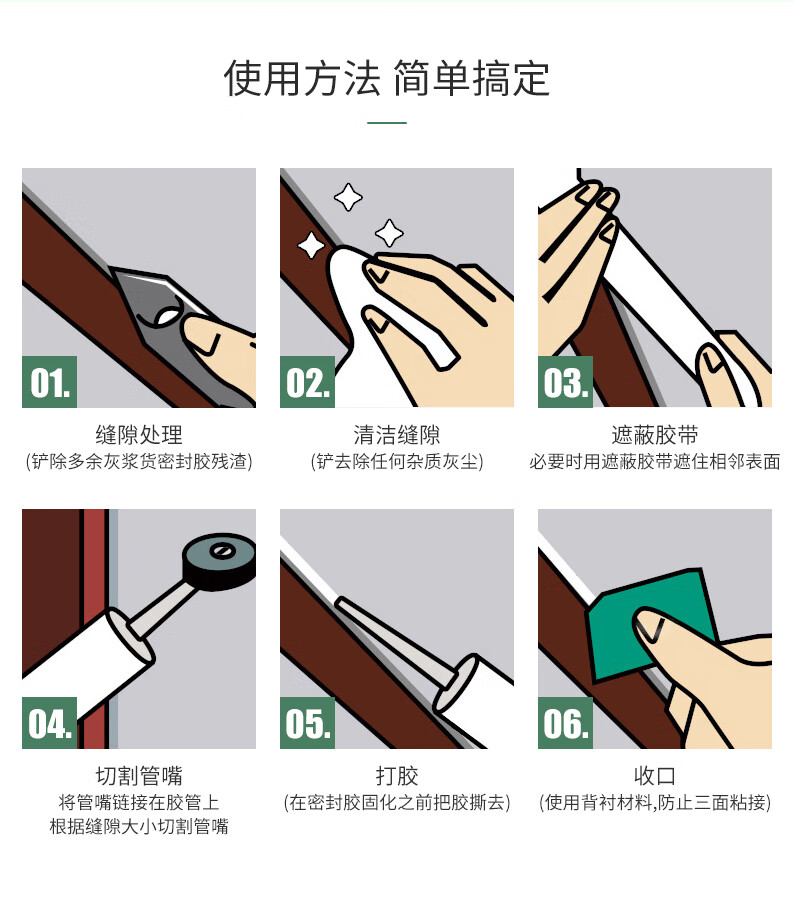 使用方法 简单搞定

01.
缝隙处理
(铲除多余灰浆货密封胶残渣)

02.
清洁缝隙
(铲去除任何杂质灰尘)

03.
遮蔽胶带
必要时用遮蔽胶带遮住相邻表面

04.
切割管嘴
将管嘴链接在胶管上
根据缝隙大小切割管嘴

05.
打胶
(在密封胶固化之前把胶撕去)

06.
收口
(使用背衬材料,防止三面粘接)