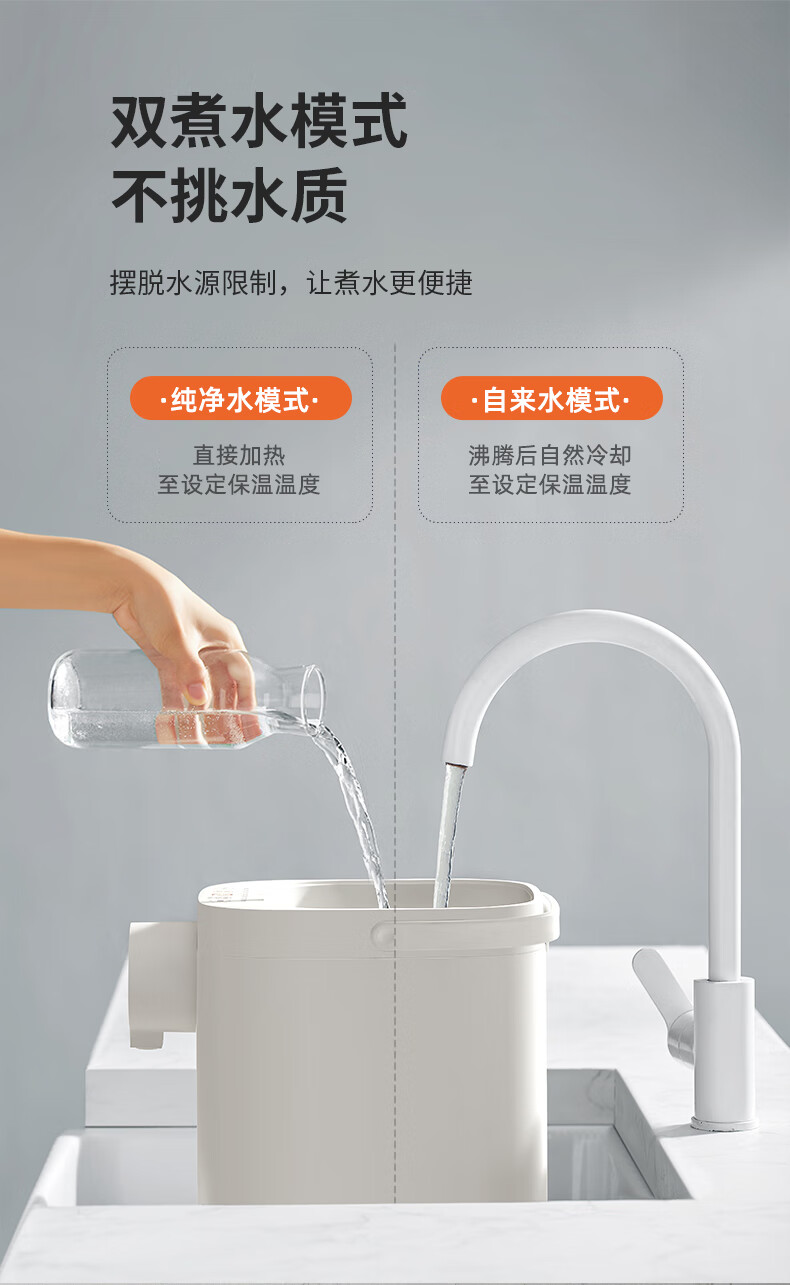 双煮水模式
不挑水质

摆脱水源限制，让煮水更便捷

·纯净水模式·

直接加热
至设定保温温度

·自来水模式·

沸腾后自然冷却
至设定保温温度