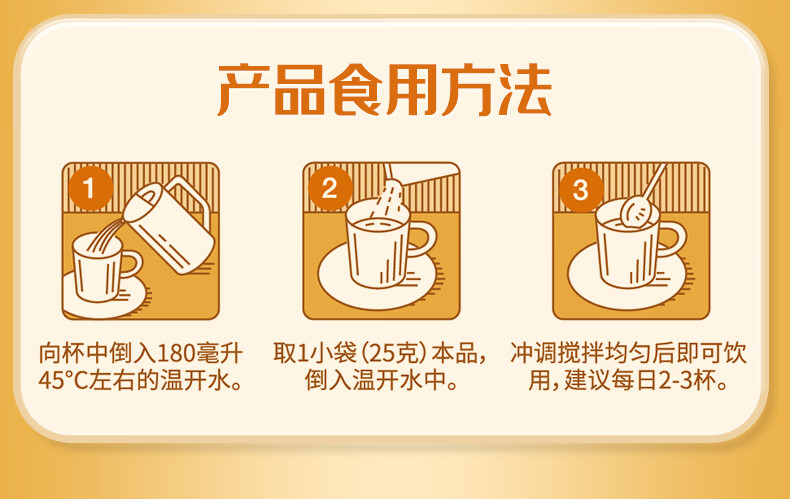 产品食用方法

1

向杯中倒入180毫升45°C左右的温开水。

2

取1小袋（25克）本品，倒入温开水中。

3

冲调搅拌均匀后即可饮用，建议每日2-3杯。