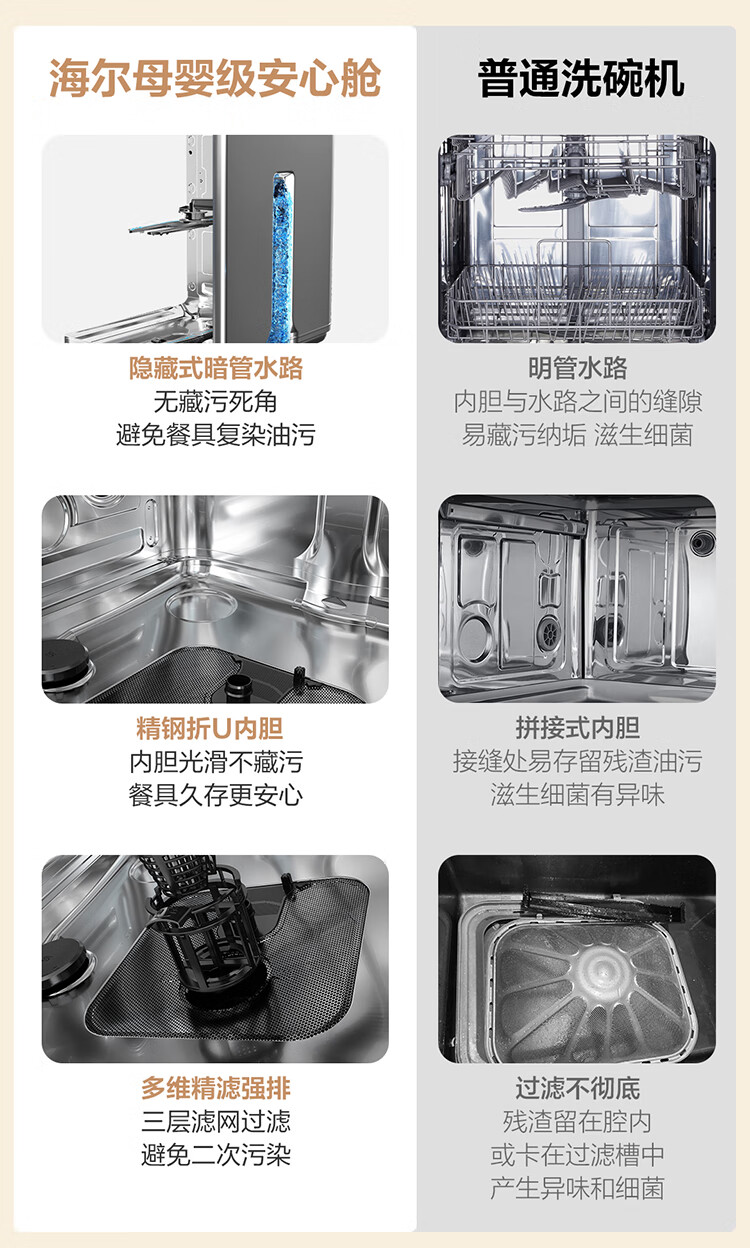 海尔母婴级安心舱

隐藏式暗管水路
无藏污死角
避免餐具复染油污

精钢折U内胆
内胆光滑不藏污
餐具久存更安心

多维精滤强排
三层滤网过滤
避免二次污染

普通洗碗机

明管水路
内胆与水路之间的缝隙
易藏污纳垢 滋生细菌

拼接式内胆
接缝处易存留残渣油污
滋生细菌有异味

过滤不彻底
残渣留在腔内
或卡在过滤槽中
产生异味和细菌