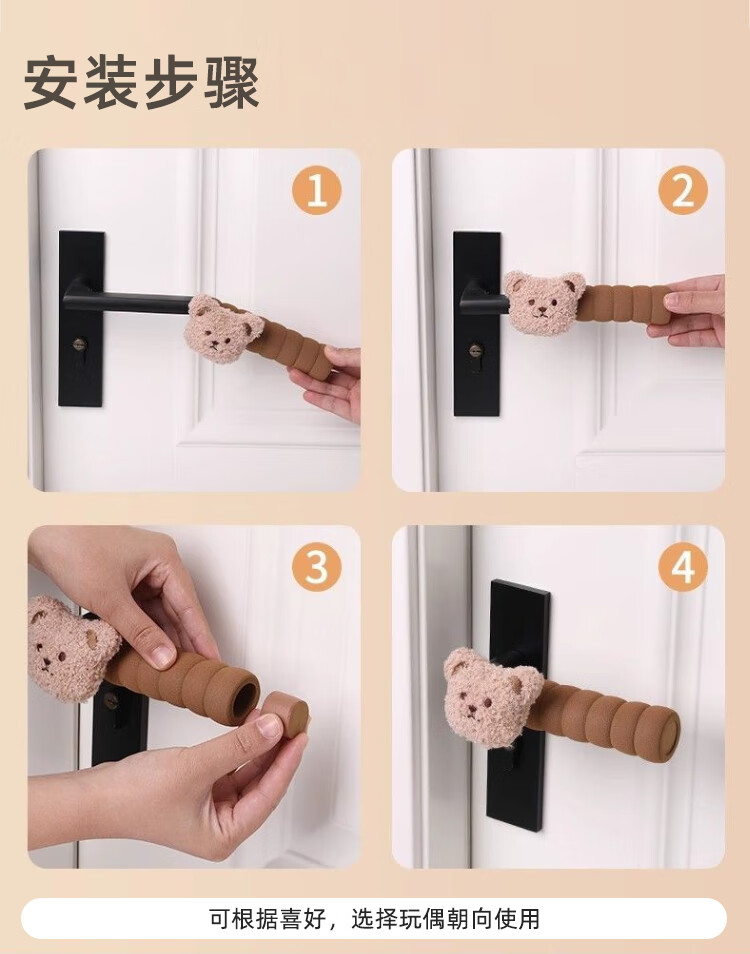 安装步骤

1

2

3

4

可根据喜好，选择玩偶朝向使用