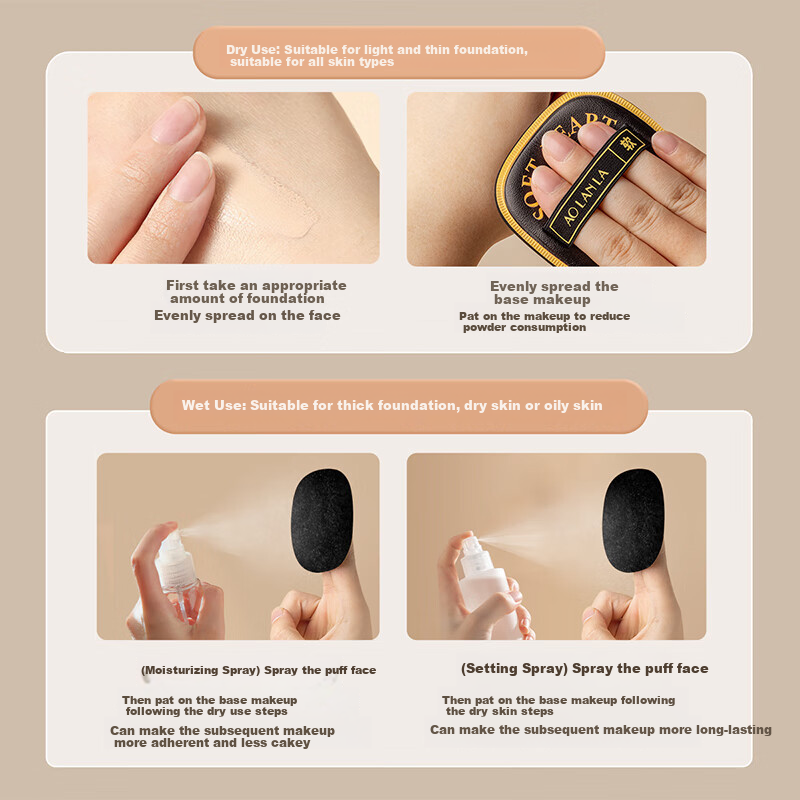 Dry Use: Suitable for light and thin foundation, suitable for all skin types

SOFT HEART
AOLANLA

First take an appropriate amount of foundation
Evenly spread on the face

Evenly spread the base makeup
Pat on the makeup to reduce powder consumption

Wet Use: Suitable for thick foundation, dry skin or oily skin

(Moisturizing Spray) Spray the puff face

Then pat on the base makeup following the dry use steps
Can make the subsequent makeup more adherent and less cakey

(Setting Spray) Spray the puff face

Then pat on the base makeup following the dry skin steps
Can make the subsequent makeup more long-lasting