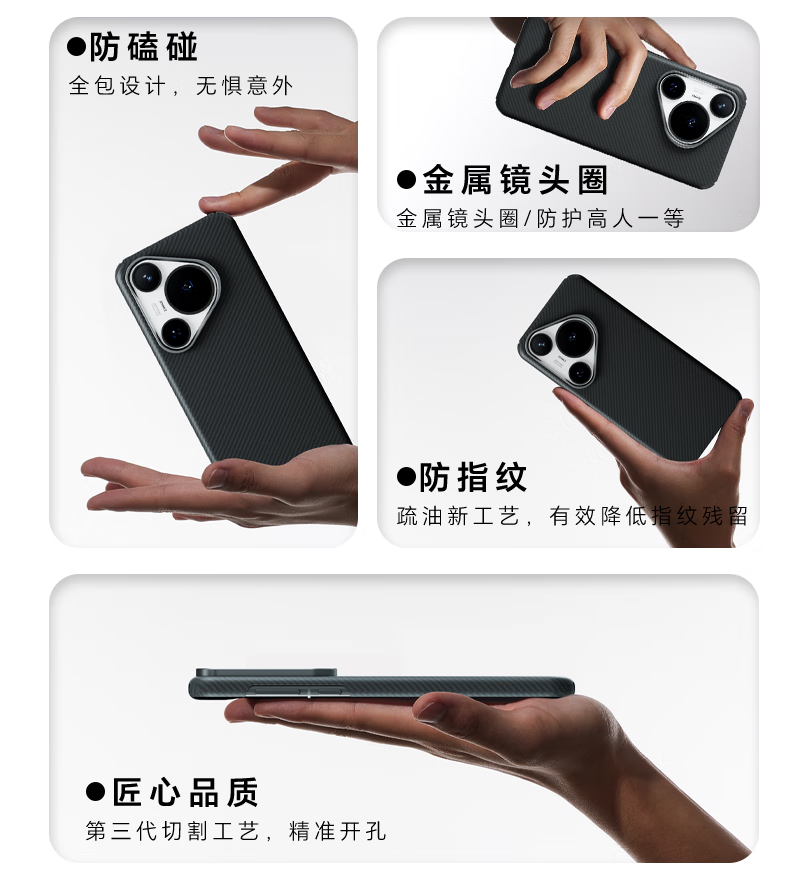 ●防磕碰
全包设计，无惧意外

●金属镜头圈
金属镜头圈/防护高人一等

●防指纹
疏油新工艺，有效降低指纹残留

●匠心品质
第三代切割工艺，精准开孔