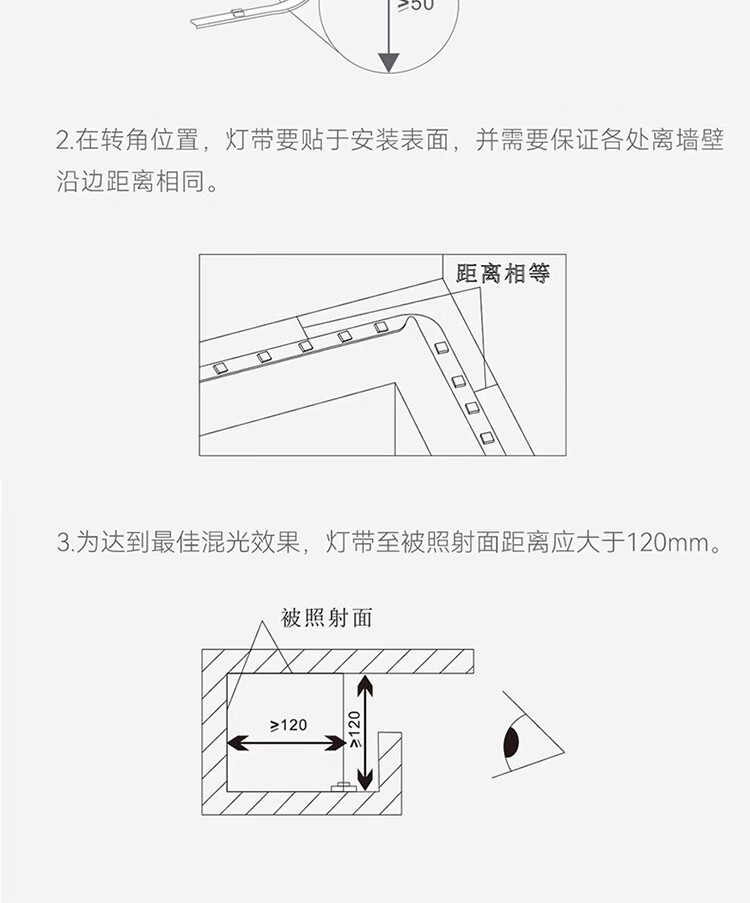 ≥50

2.在转角位置，灯带要贴于安装表面，并需要保证各处离墙壁沿边距离相同。

距离相等

3.为达到最佳混光效果，灯带至被照射面距离应大于120mm。

被照射面

≥120

≥120