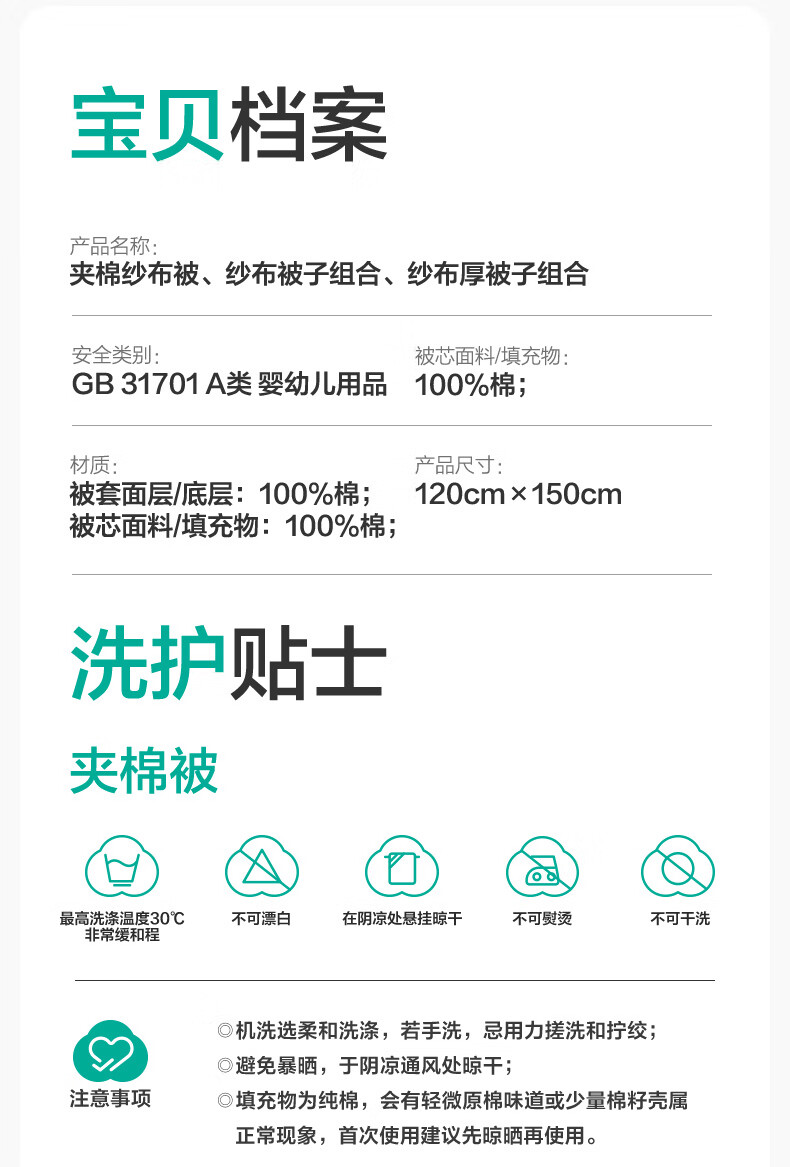 宝贝档案

产品名称:
夹棉纱布被、纱布被子组合、纱布厚被子组合

安全类别:
GB 31701 A类 婴幼儿用品

被芯面料/填充物:
100%棉;

材质:
被套面层/底层:100%棉;
被芯面料/填充物:100%棉;

产品尺寸:
120cm×150cm

洗护贴士

夹棉被

最高洗涤温度30℃
非常缓和程

不可漂白

在阴凉处悬挂晾干

不可熨烫

不可干洗

注意事项

◎机洗选柔和洗涤,若手洗,忌用力搓洗和拧绞;
◎避免暴晒,于阴凉通风处晾干;
◎填充物为纯棉,会有轻微原棉味道或少量棉籽壳属正常现象,首次使用建议先晾晒再使用。