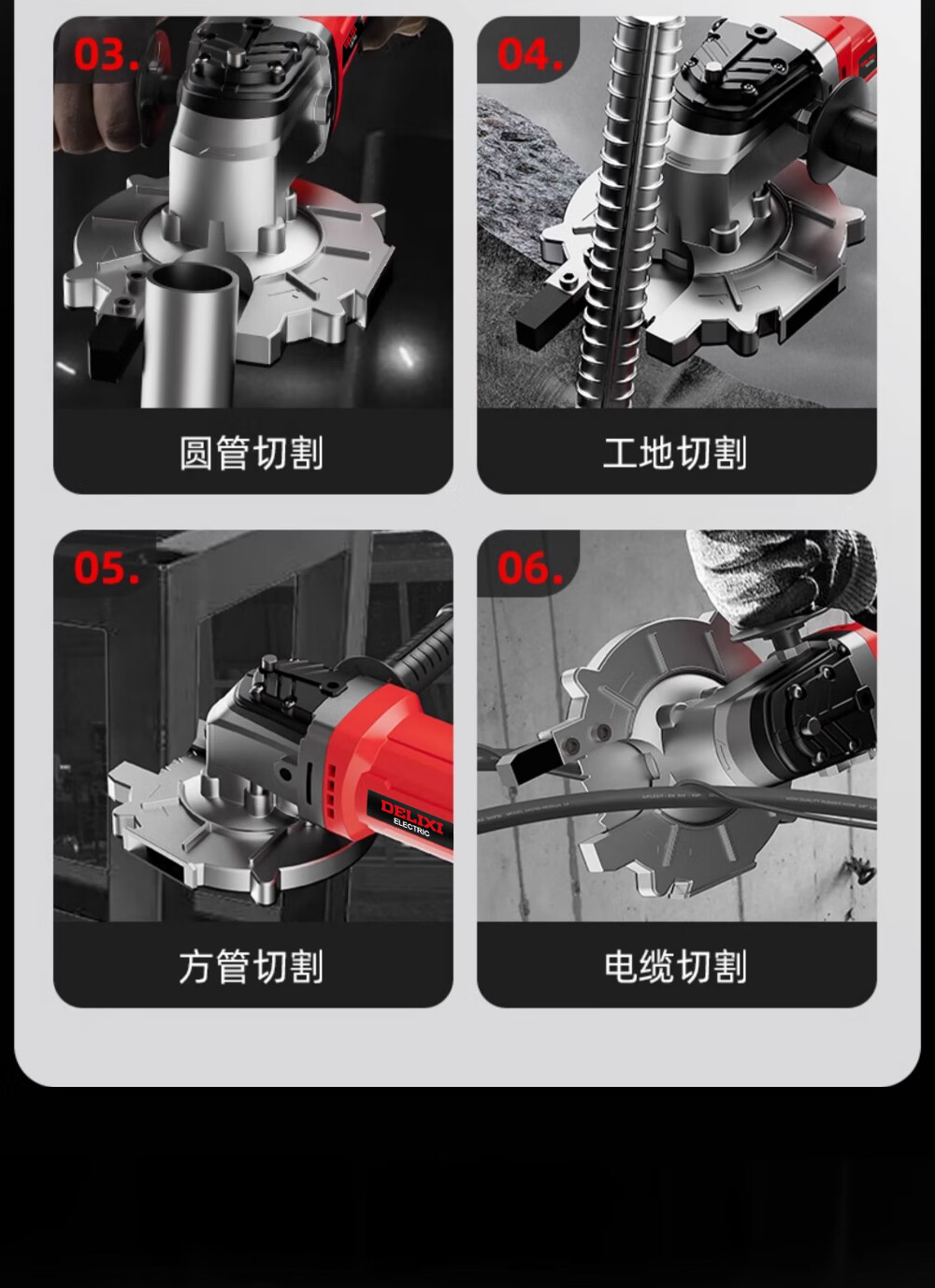 03.

圆管切割

04.

工地切割

05.

DELIXI ELECTRIC

方管切割

06.

电缆切割