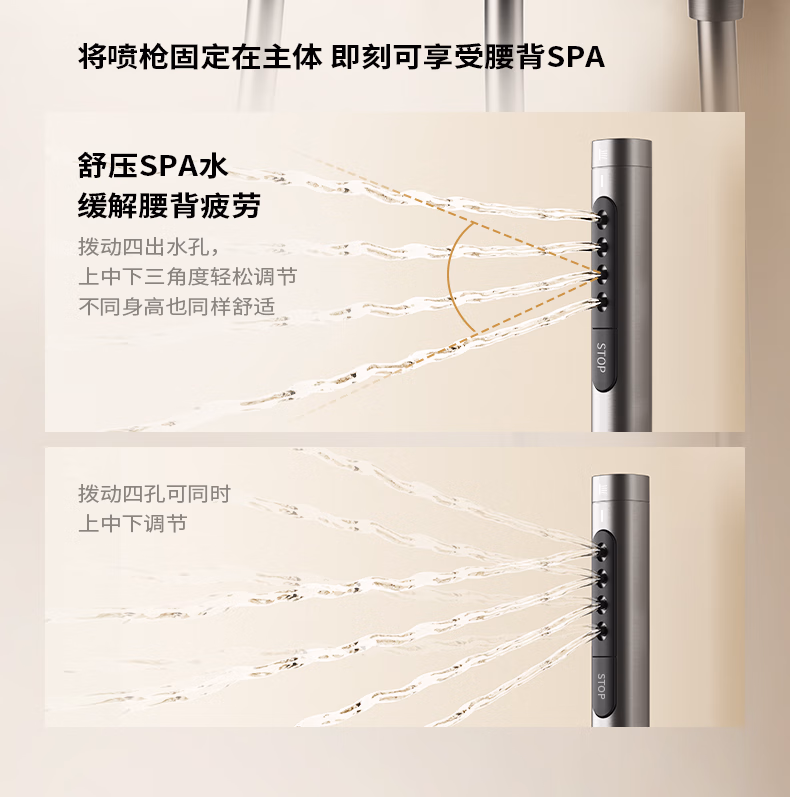 将喷枪固定在主体 即刻可享受腰背SPA

舒压SPA水
缓解腰背疲劳

拨动四出水孔，
上中下三角度轻松调节
不同身高也同样舒适

STOP

拨动四孔可同时
上中下调节

STOP