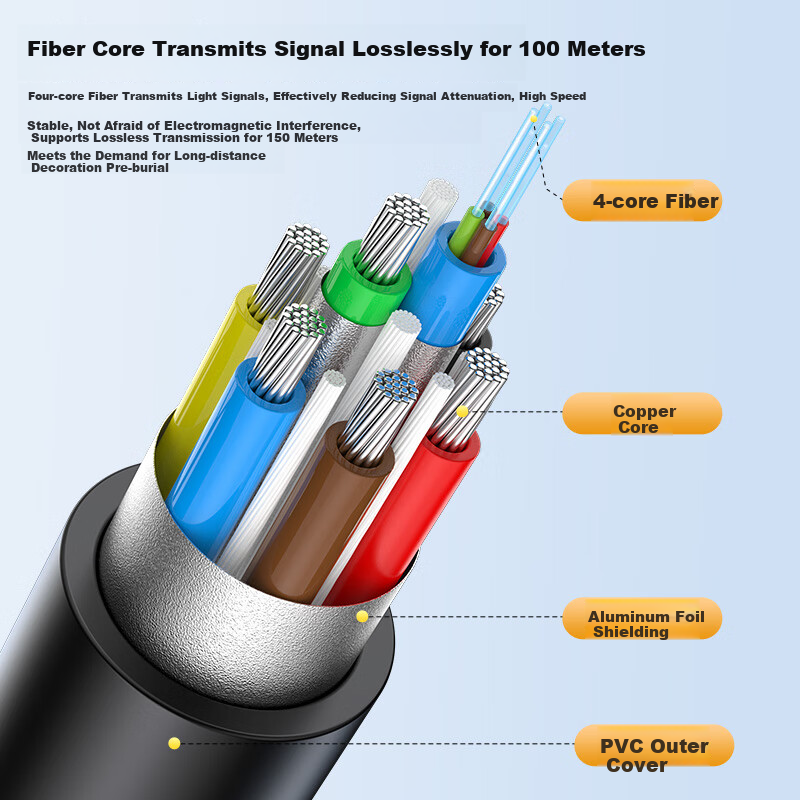 Fiber Core Transmits Signal Losslessly for 100 Meters

Four-core Fiber Transmits Light Signals, Effectively Reducing Signal Attenuation, High Speed

Stable, Not Afraid of Electromagnetic Interference, Supports Lossless Transmission for 150 Meters

Meets the Demand for Long-distance Decoration Pre-burial

4-core Fiber

Copper Core

Aluminum Foil Shielding

PVC Outer Cover