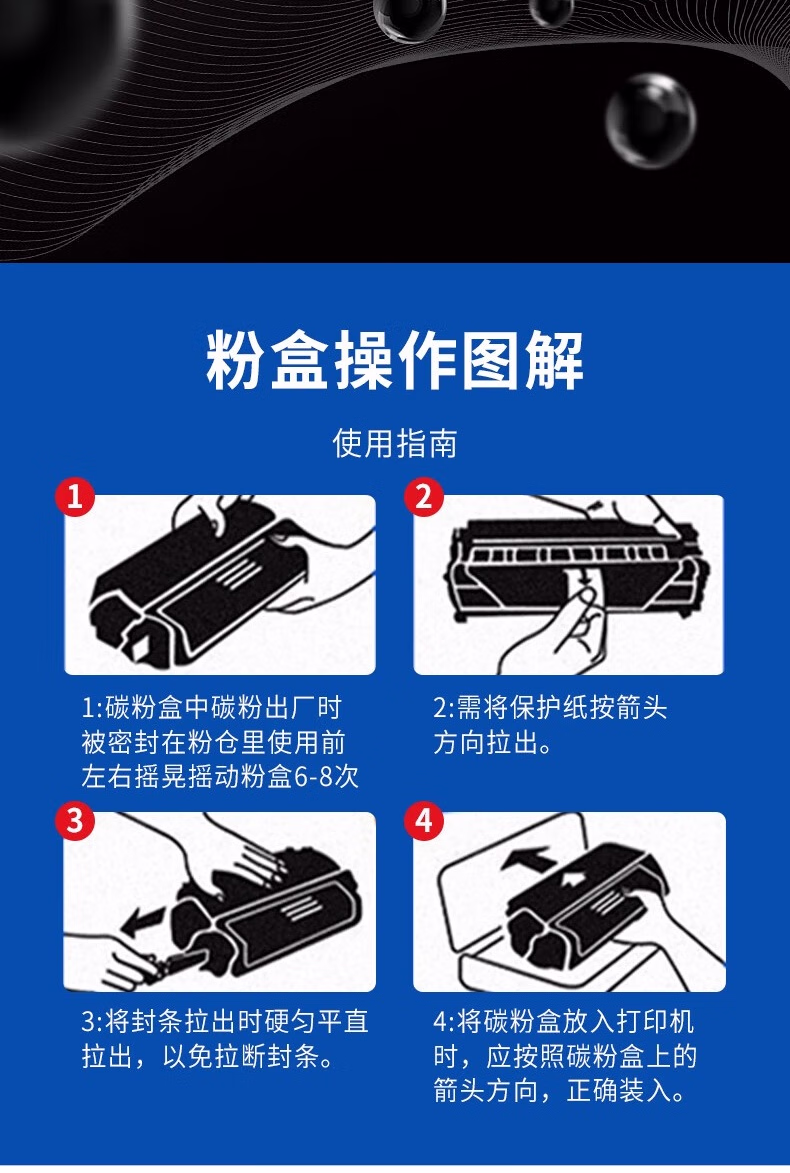 粉盒操作图解

使用指南

1

1:碳粉盒中碳粉出厂时被密封在粉仓里使用前左右摇晃摇动粉盒6-8次

2

2:需将保护纸按箭头方向拉出。

3

3:将封条拉出时硬匀平直拉出，以免拉断封条。

4

4:将碳粉盒放入打印机时，应按照碳粉盒上的箭头方向，正确装入。