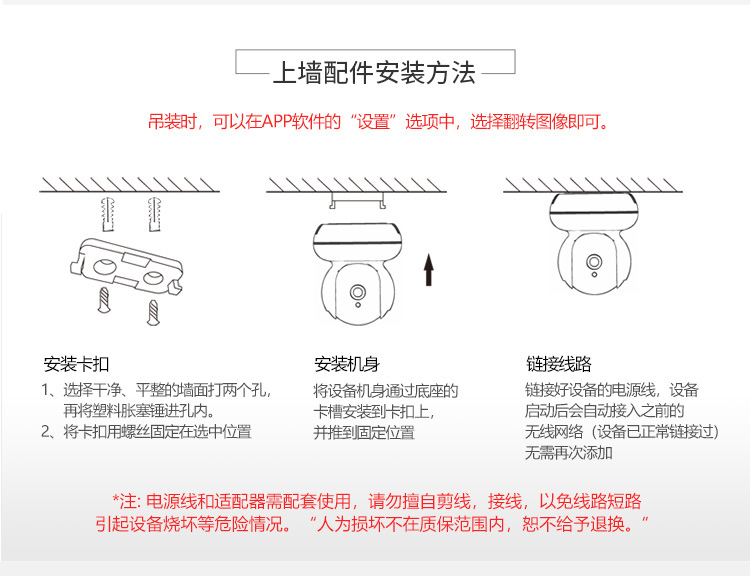 上墙配件安装方法

吊装时，可以在APP软件的“设置”选项中，选择翻转图像即可。

安装卡扣

1、选择干净、平整的墙面打两个孔，再将塑料胀塞锤进孔内。

2、将卡扣用螺丝固定在选中位置

安装机身

将设备机身通过底座的卡槽安装到卡扣上，并推到固定位置

链接线路

链接好设备的电源线，设备启动后会自动接入之前的无线网络（设备已正常链接过）无需再次添加

*注: 电源线和适配器需配套使用，请勿擅自剪线，接线，以免线路短路引起设备烧坏等危险情况。“人为损坏不在质保范围内，恕不给予退换。”