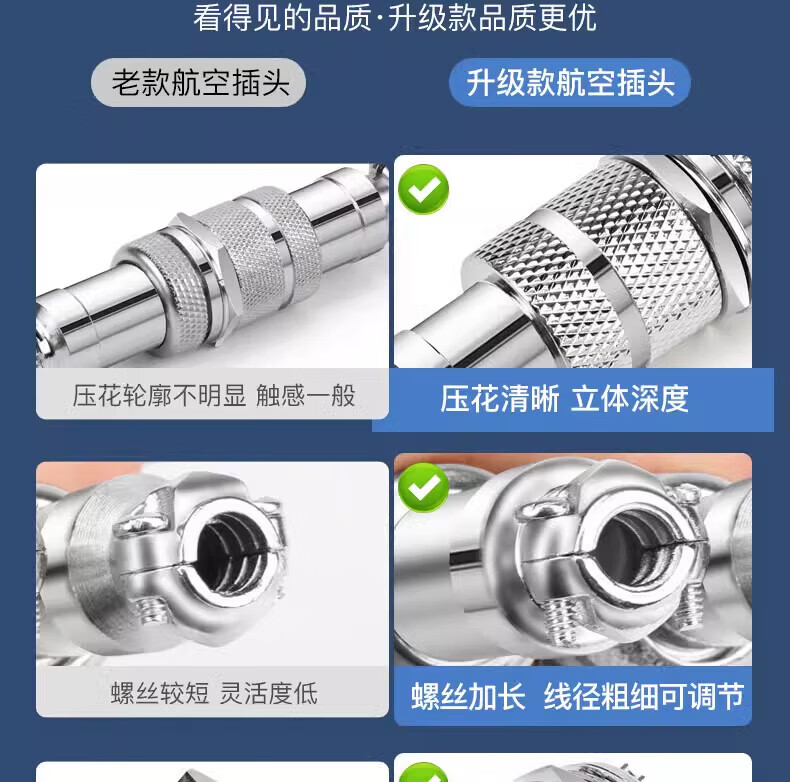 看得见的品质·升级款品质更优

老款航空插头

升级款航空插头

压花轮廓不明显 触感一般

压花清晰 立体深度

螺丝较短 灵活度低

螺丝加长 线径粗细可调节