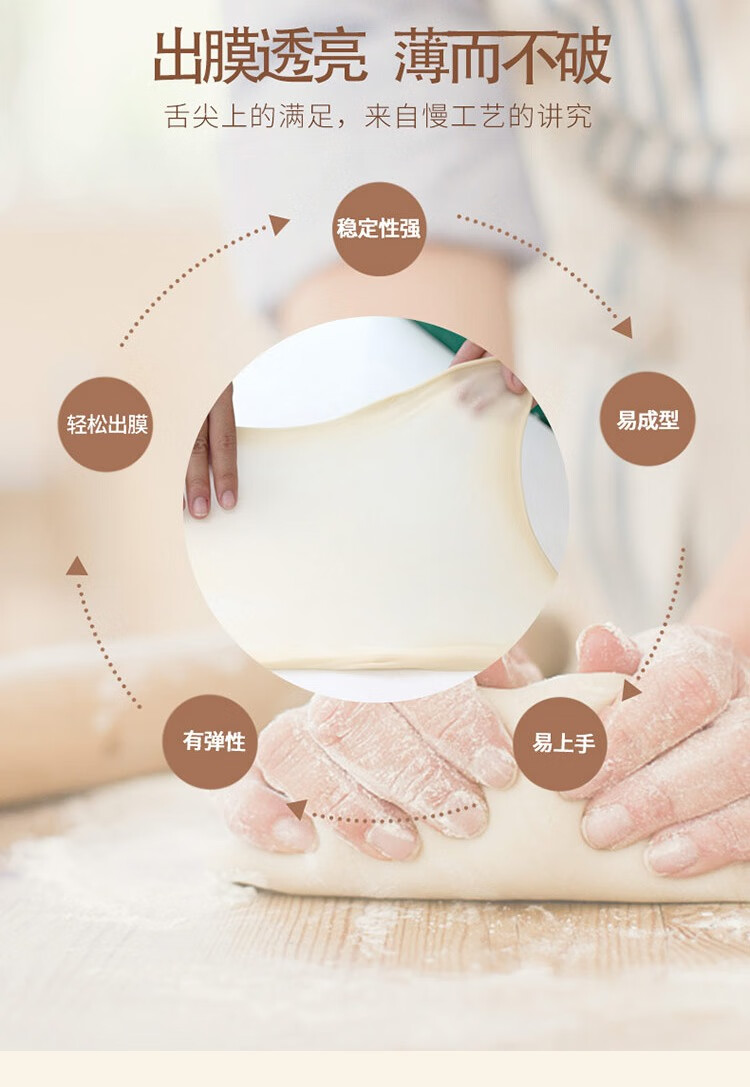 出膜透亮 薄而不破

舌尖上的满足，来自慢工艺的讲究

稳定性强

易成型

易上手

有弹性

轻松出膜