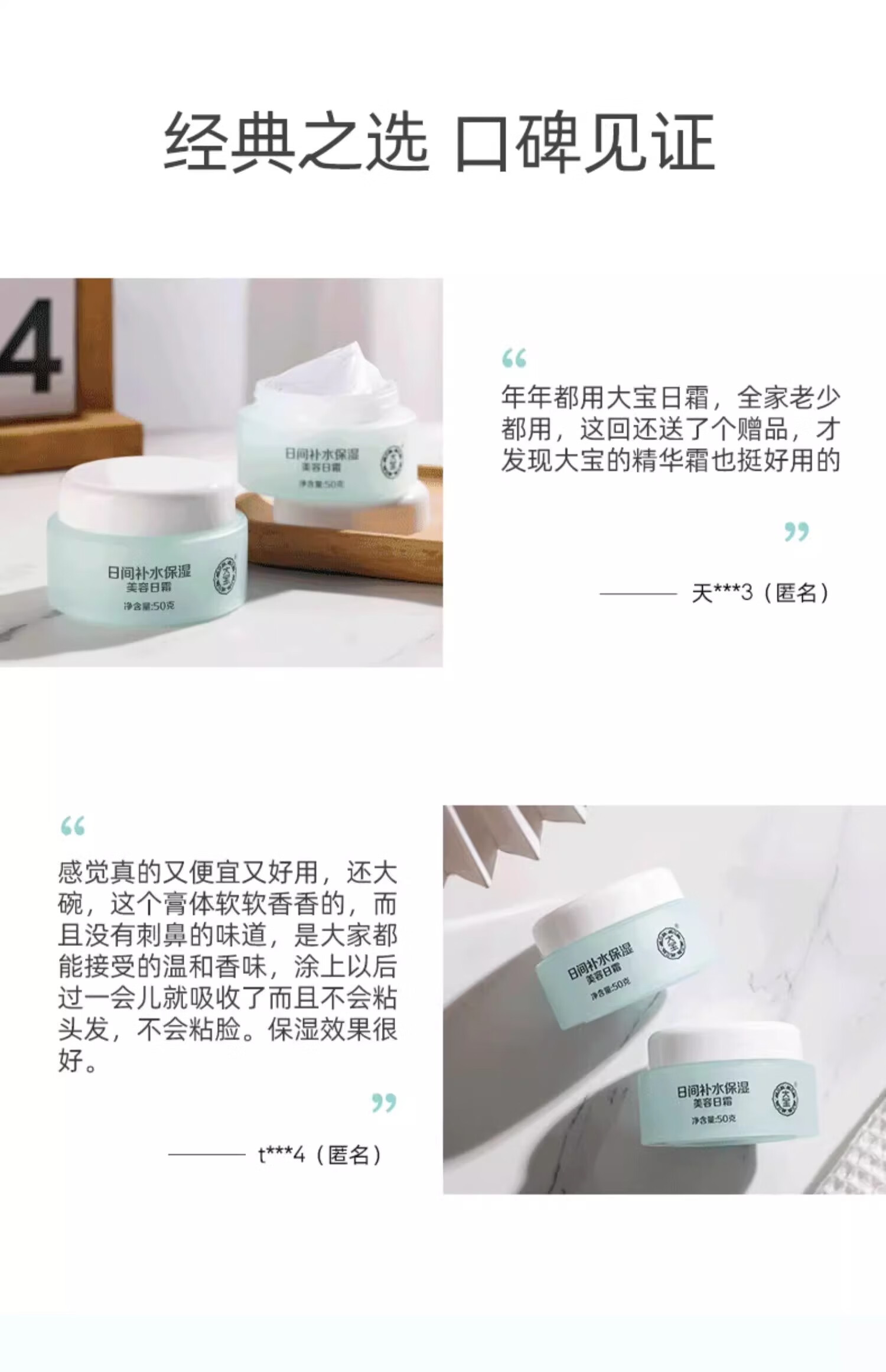 经典之选 口碑见证

4

日间补水保湿
美容日霜
净含量:50克

大宝

日间补水保湿
美容日霜
净含量:50克

大宝

“

年年都用大宝日霜，全家老少都用，这回还送了个赠品，才发现大宝的精华霜也挺好用的

”

——— 天***3（匿名）

“

感觉真的又便宜又好用，还大碗，这个膏体软软香香的，而且没有刺鼻的味道，是大家都能接受的温和香味，涂上以后过一会儿就吸收了而且不会粘头发，不会粘脸。保湿效果很好。

”

——— t***4（匿名）

日间补水保湿
美容日霜
净含量:50克

大宝

日间补水保湿
美容日霜
净含量:50克

大宝