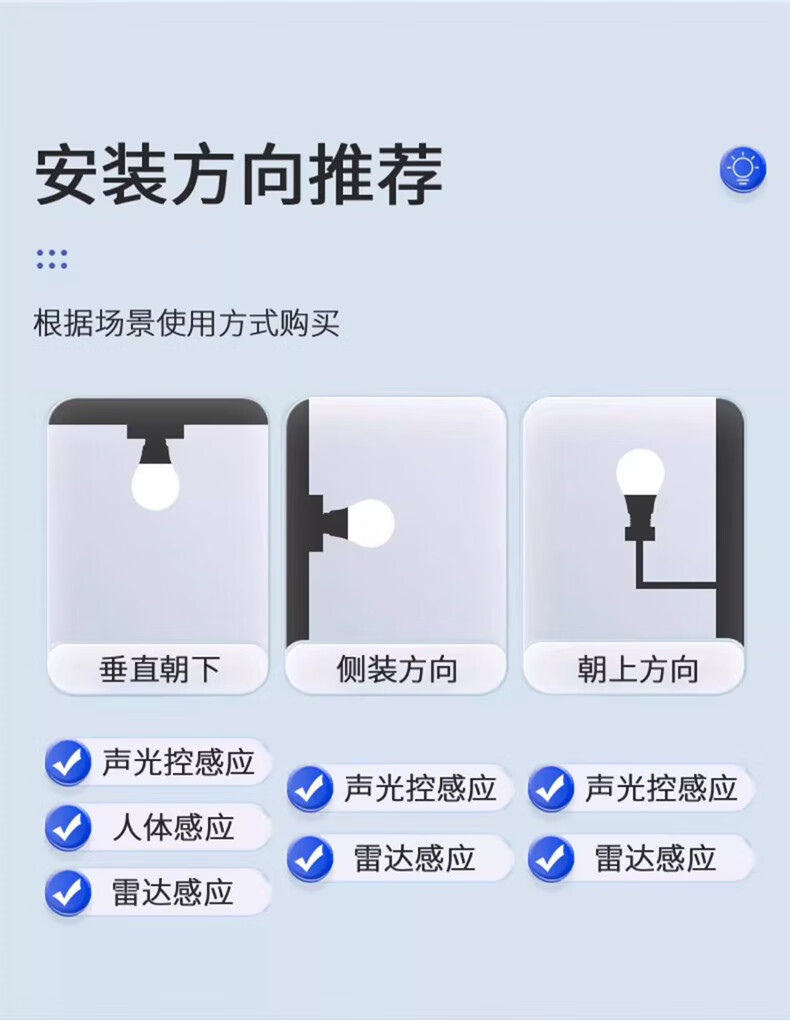 安装方向推荐

根据场景使用方式购买

垂直朝下

声光控感应

人体感应

雷达感应

侧装方向

声光控感应

雷达感应

朝上方向

声光控感应

雷达感应