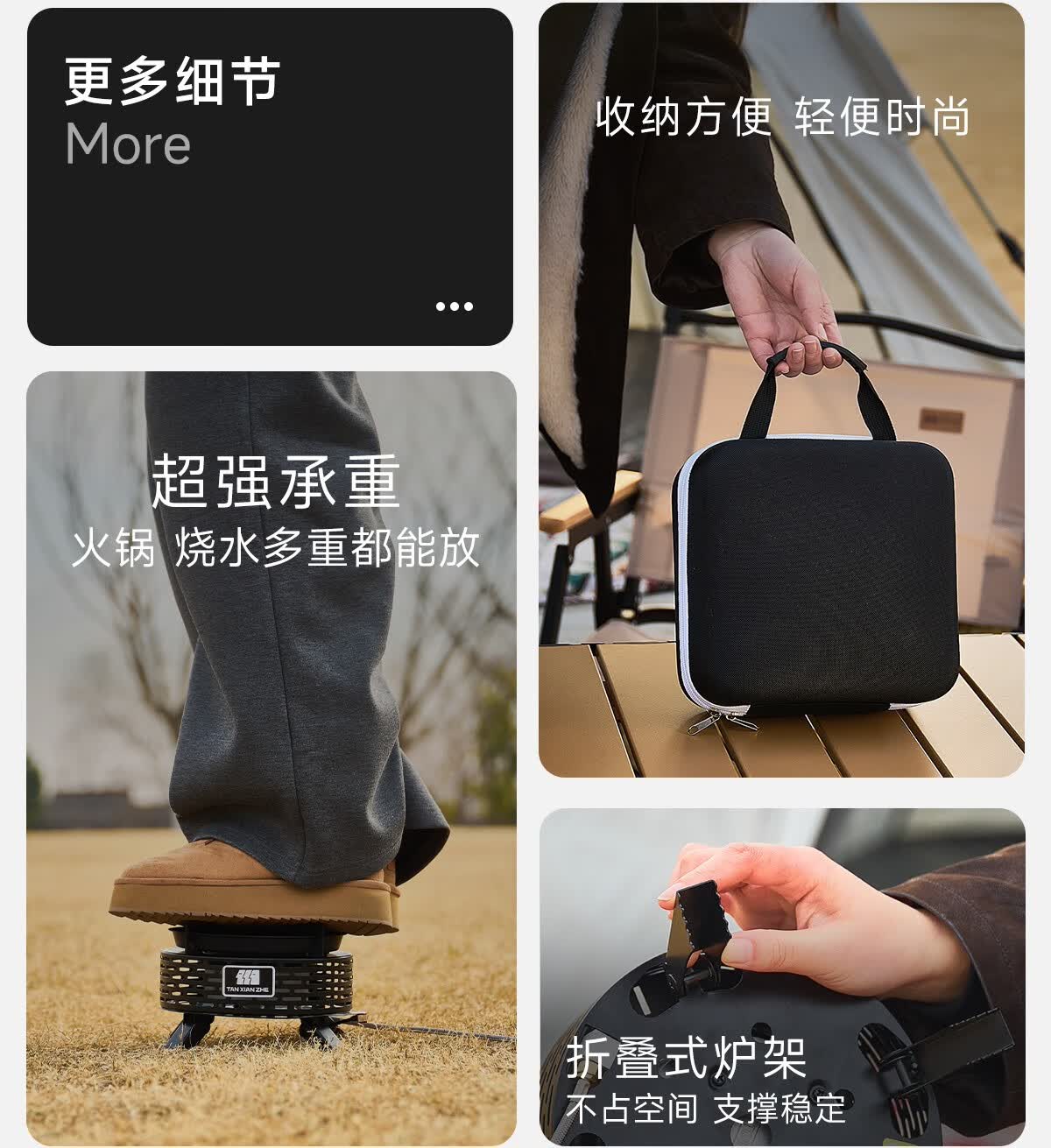 更多细节
More
...

收纳方便 轻便时尚

超强承重
火锅 烧水多重都能放

TAN XIAN ZHE

折叠式炉架
不占空间 支撑稳定