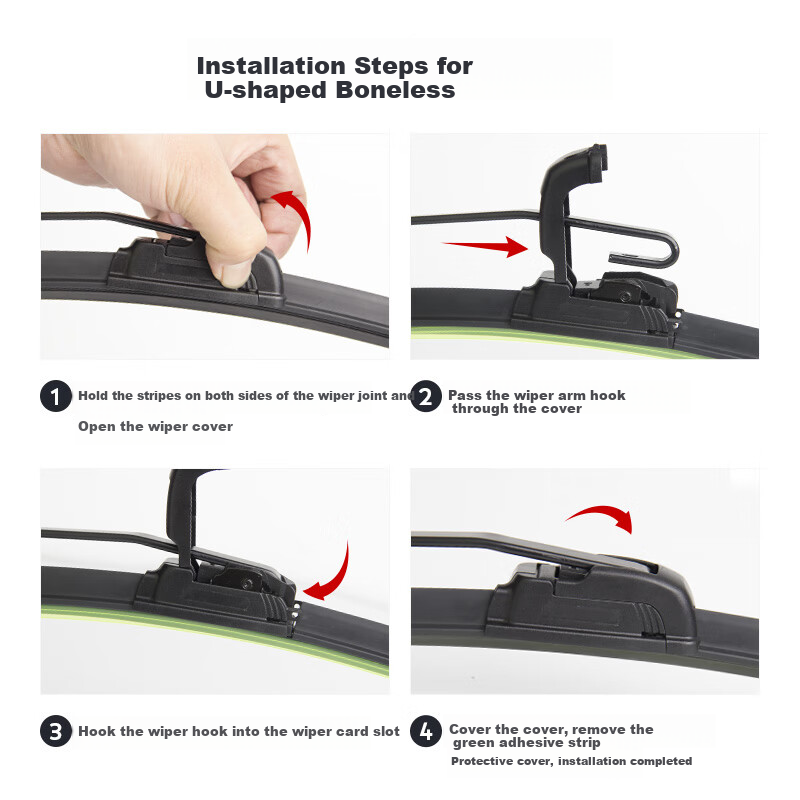 Installation Steps for U-shaped Boneless

1 Hold the stripes on both sides of the wiper joint and

Open the wiper cover

2 Pass the wiper arm hook through the cover

3 Hook the wiper hook into the wiper card slot

4 Cover the cover, remove the green adhesive strip

Protective cover, installation completed